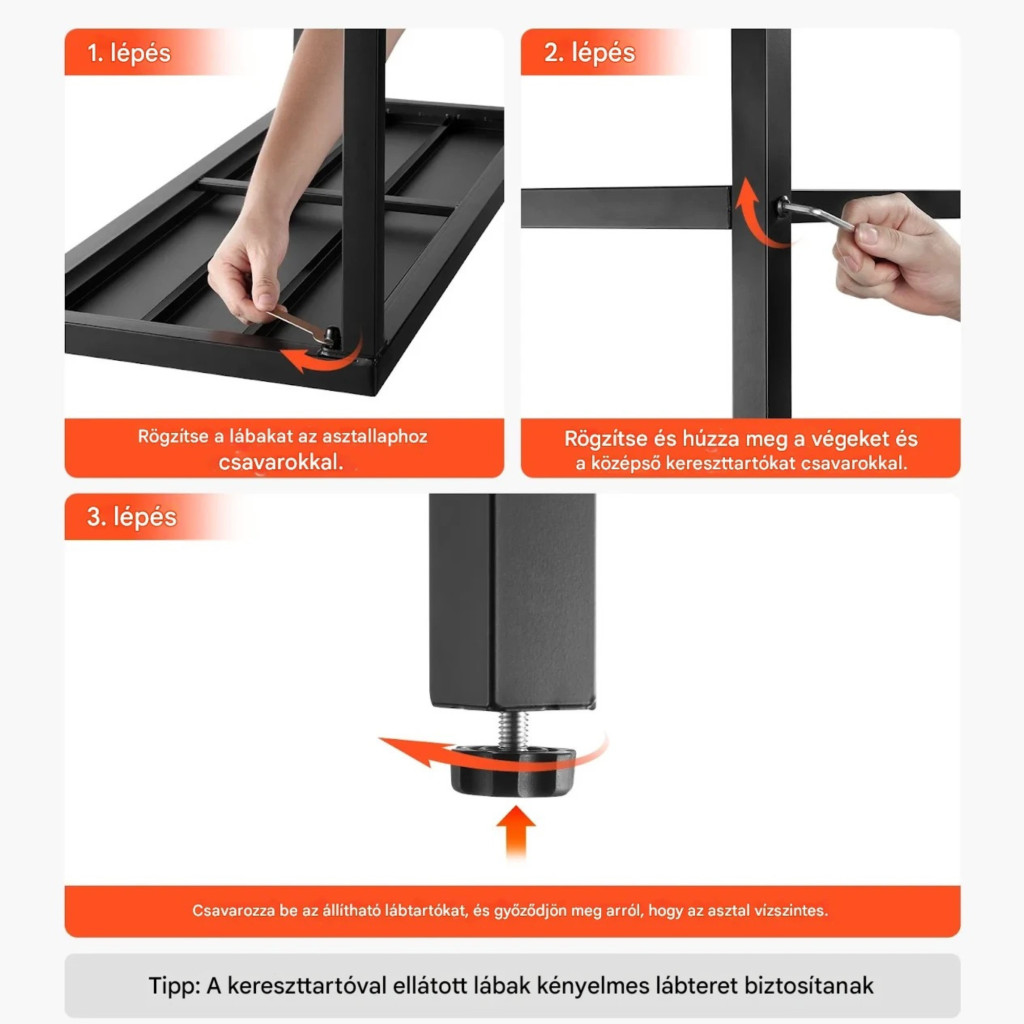 1. lépés

Rögzítse a lábakat az asztallaphoz csavarokkal.

2. lépés

Rögzítse és húzza meg a végeket és a középső kereszttartókat csavarokkal.

3. lépés

Csavarozza be az állítható lábtartókat, és győződjön meg arról, hogy az asztal vízszintes.

Tipp: A kereszttartóval ellátott lábak kényelmes lábteret biztosítanak