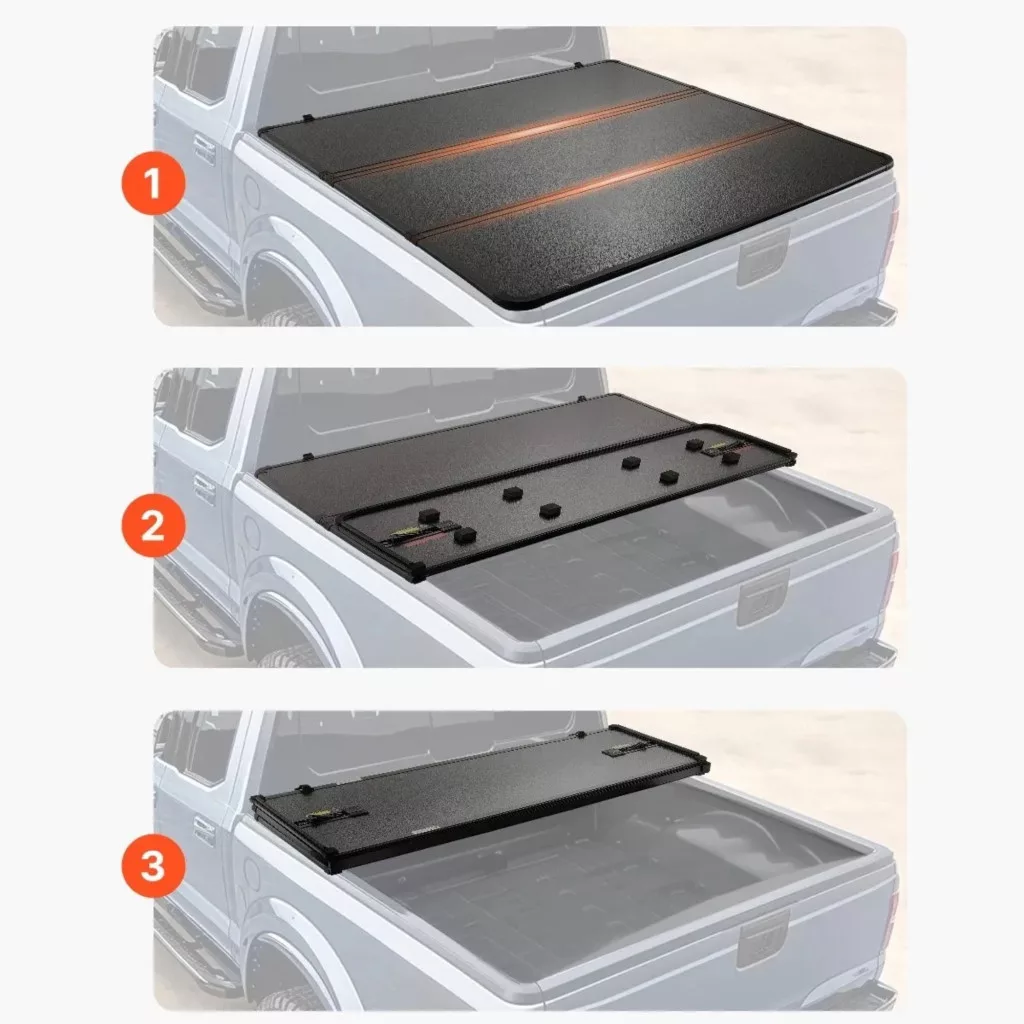 1

2

3