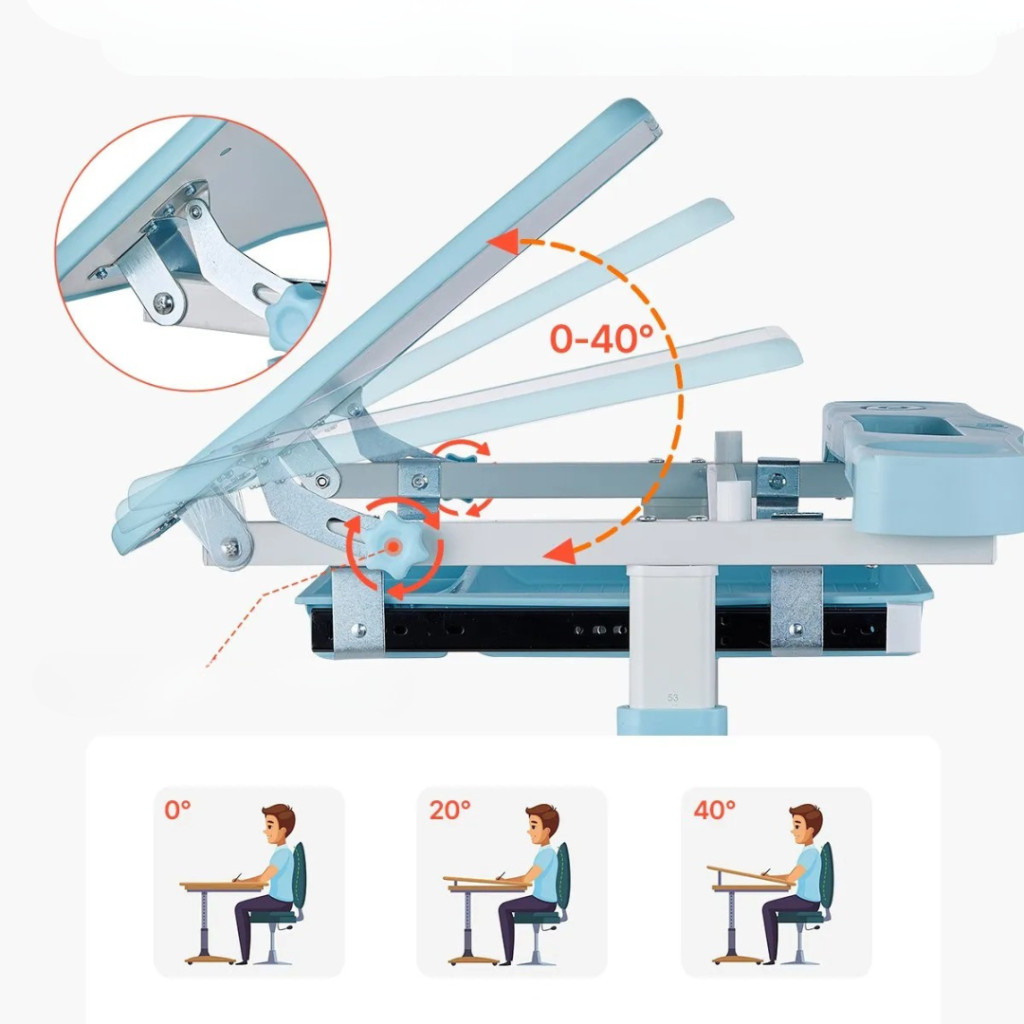 0-40°

53

0°

20°

40°