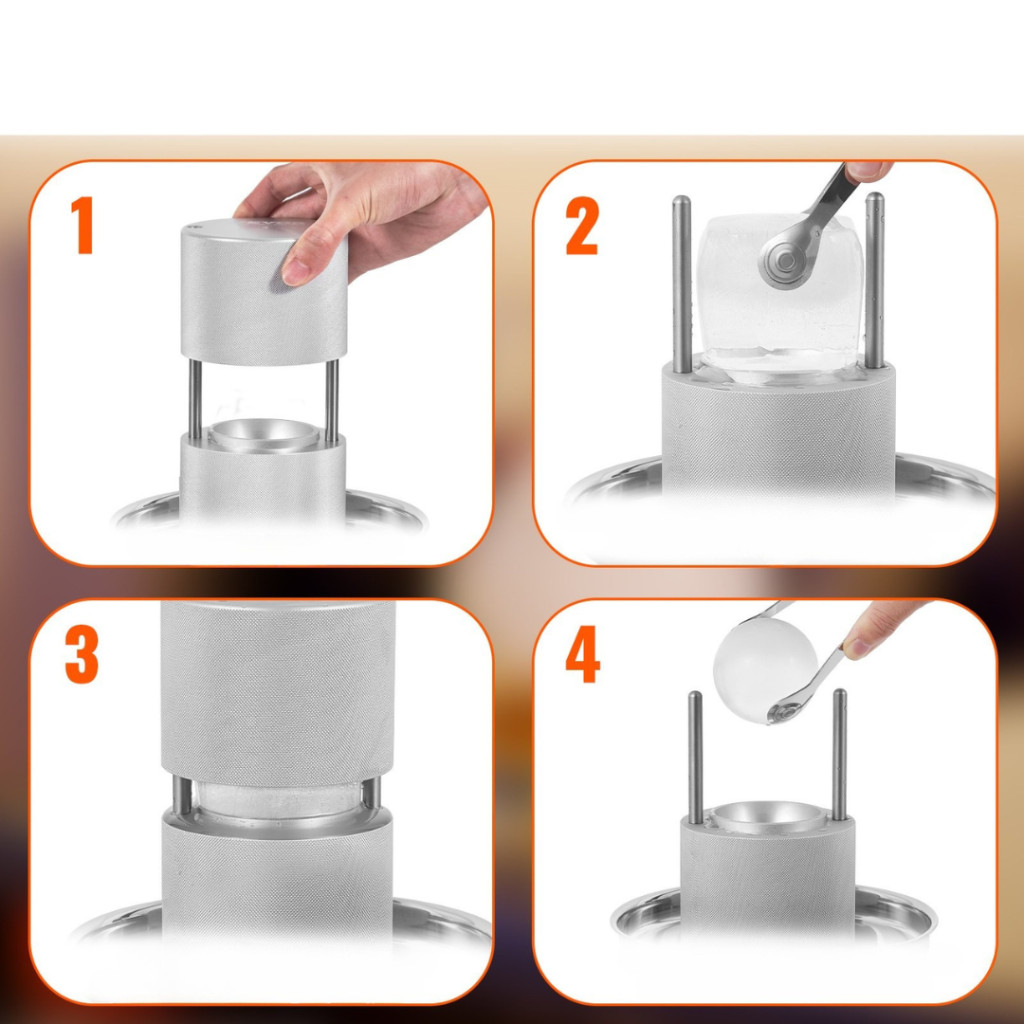 1

2

3

4