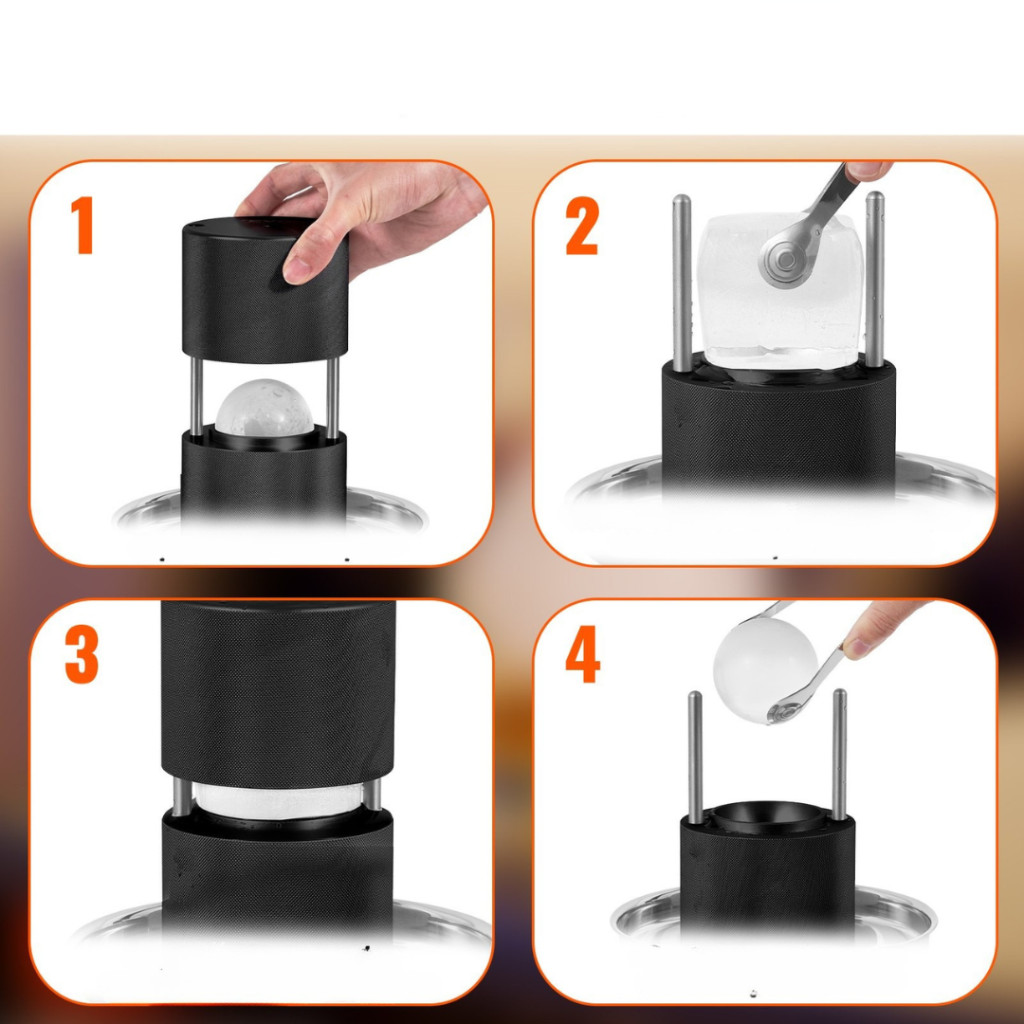 1

2

3

4