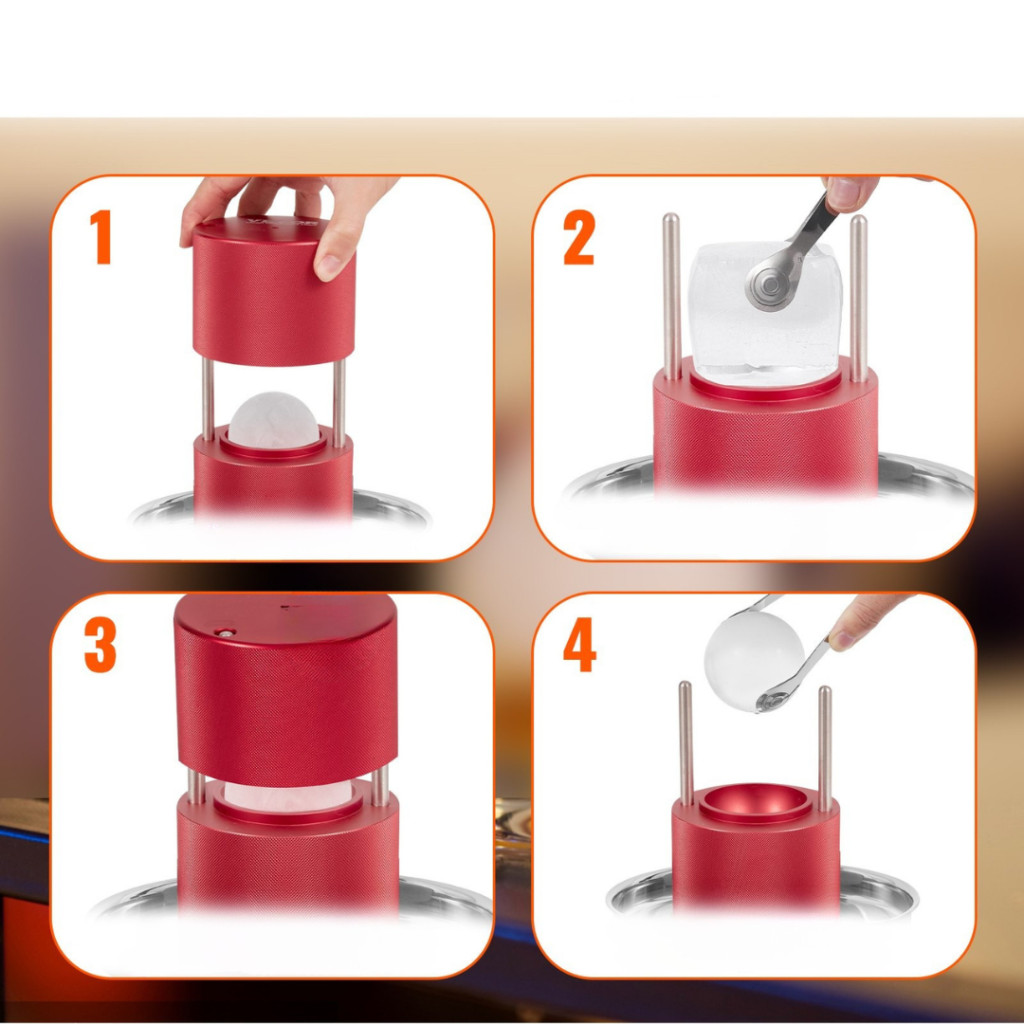 1

2

3

4