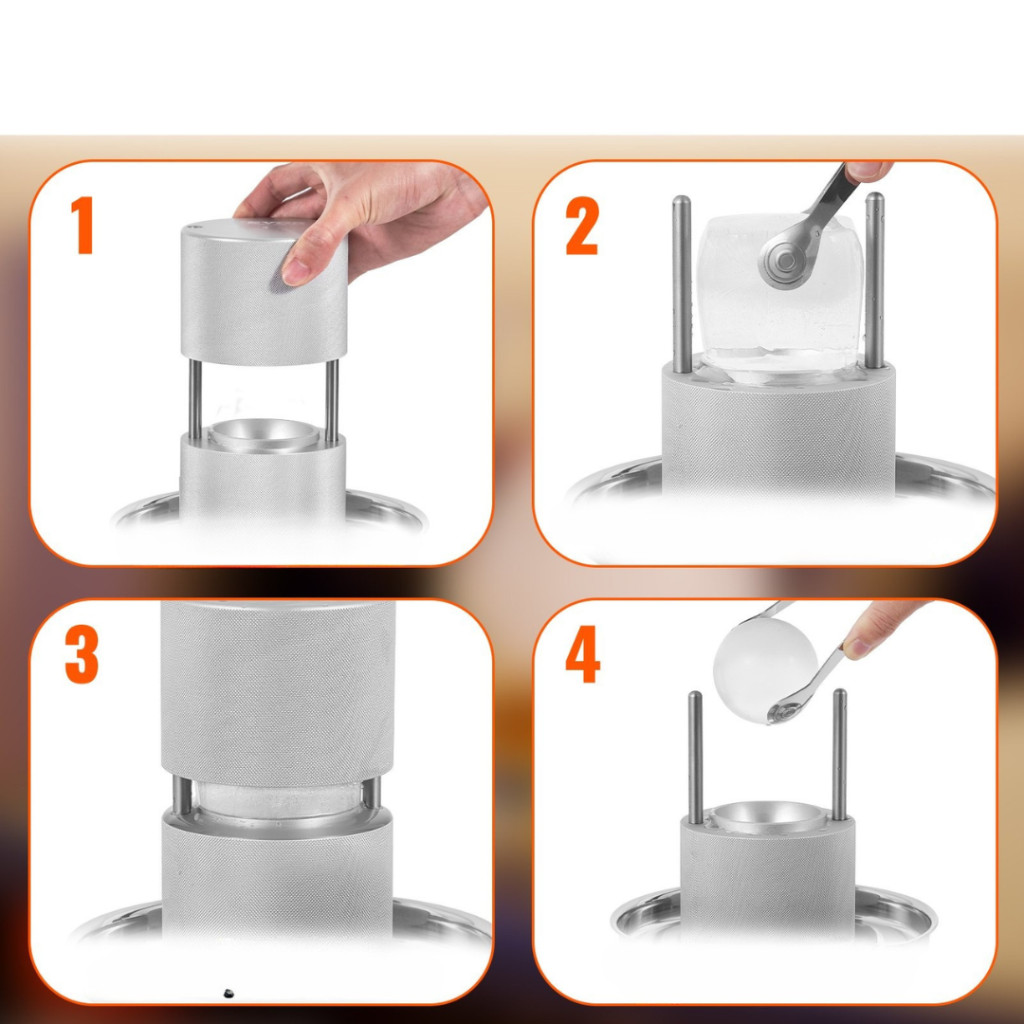 1

2

3

4