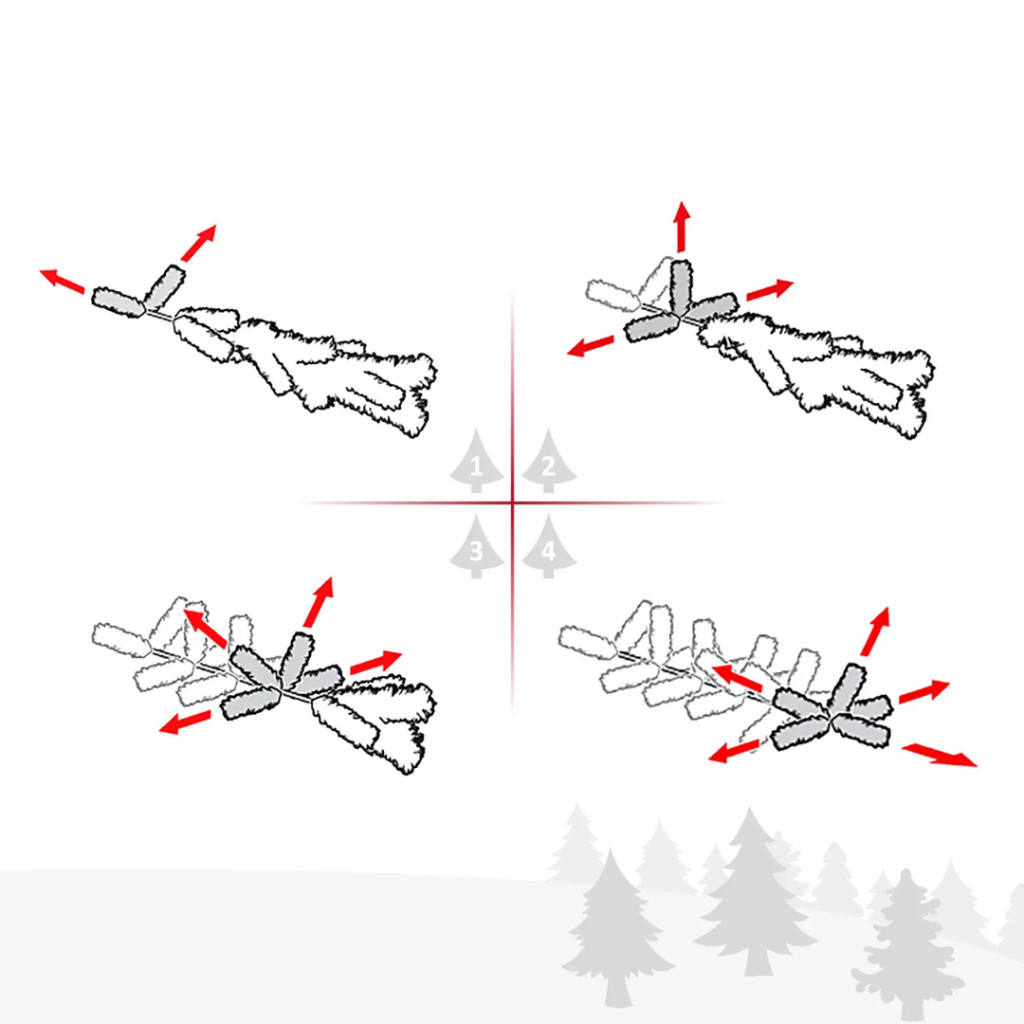 1
2
3
4