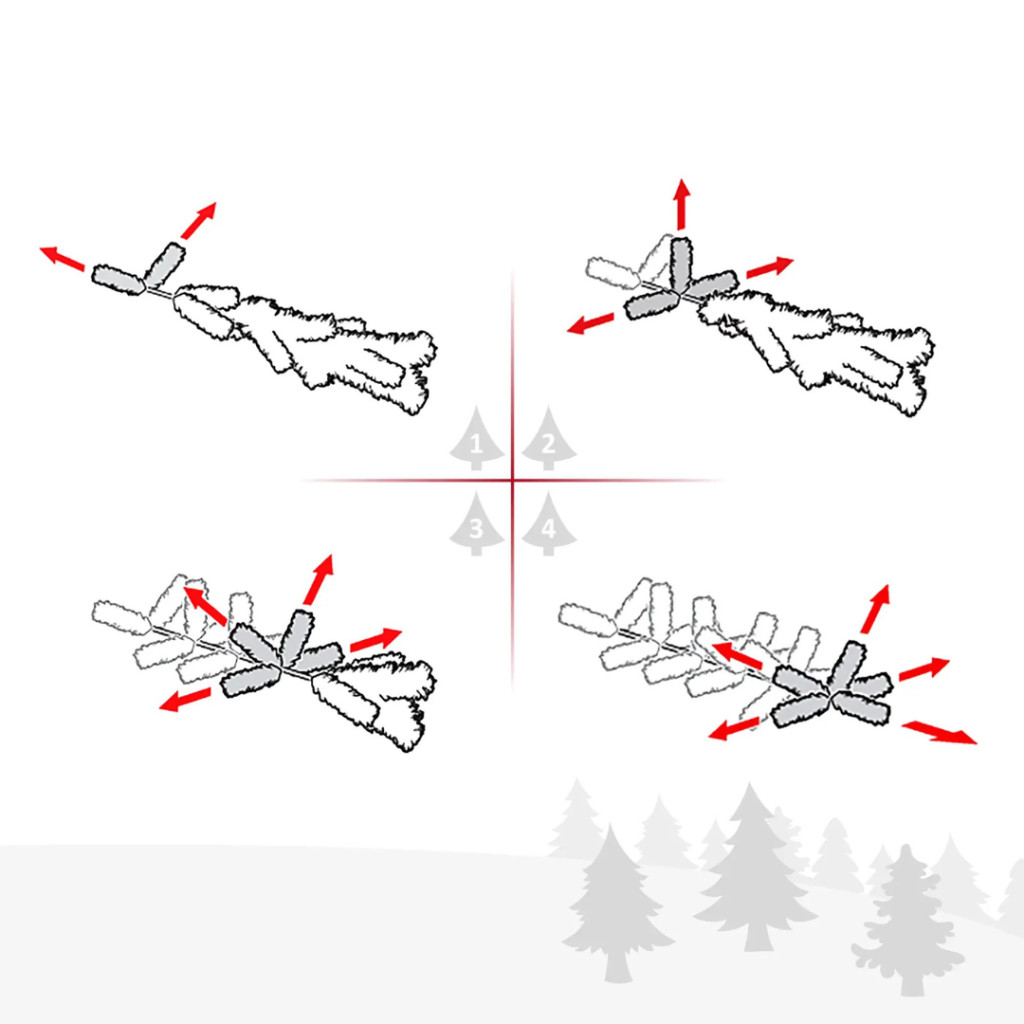 1 2 3 4