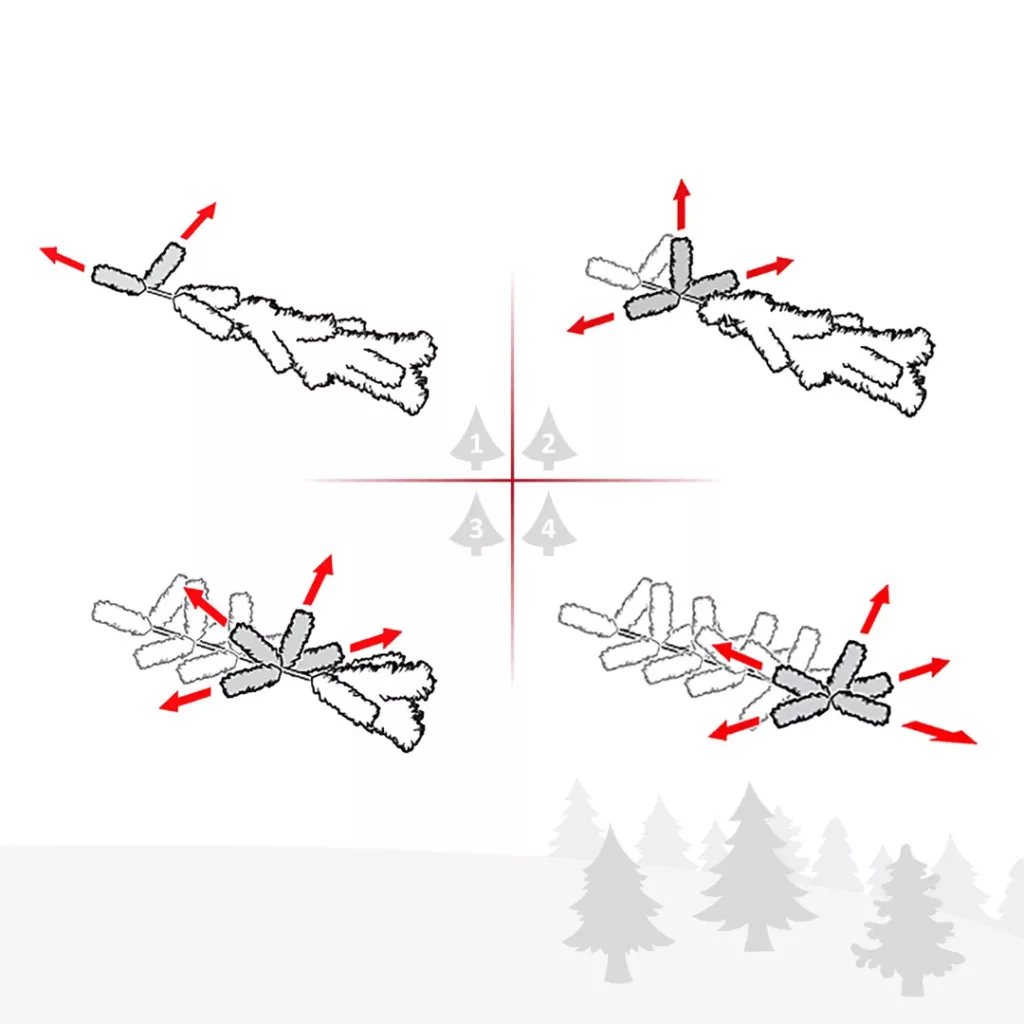 1
2
3
4