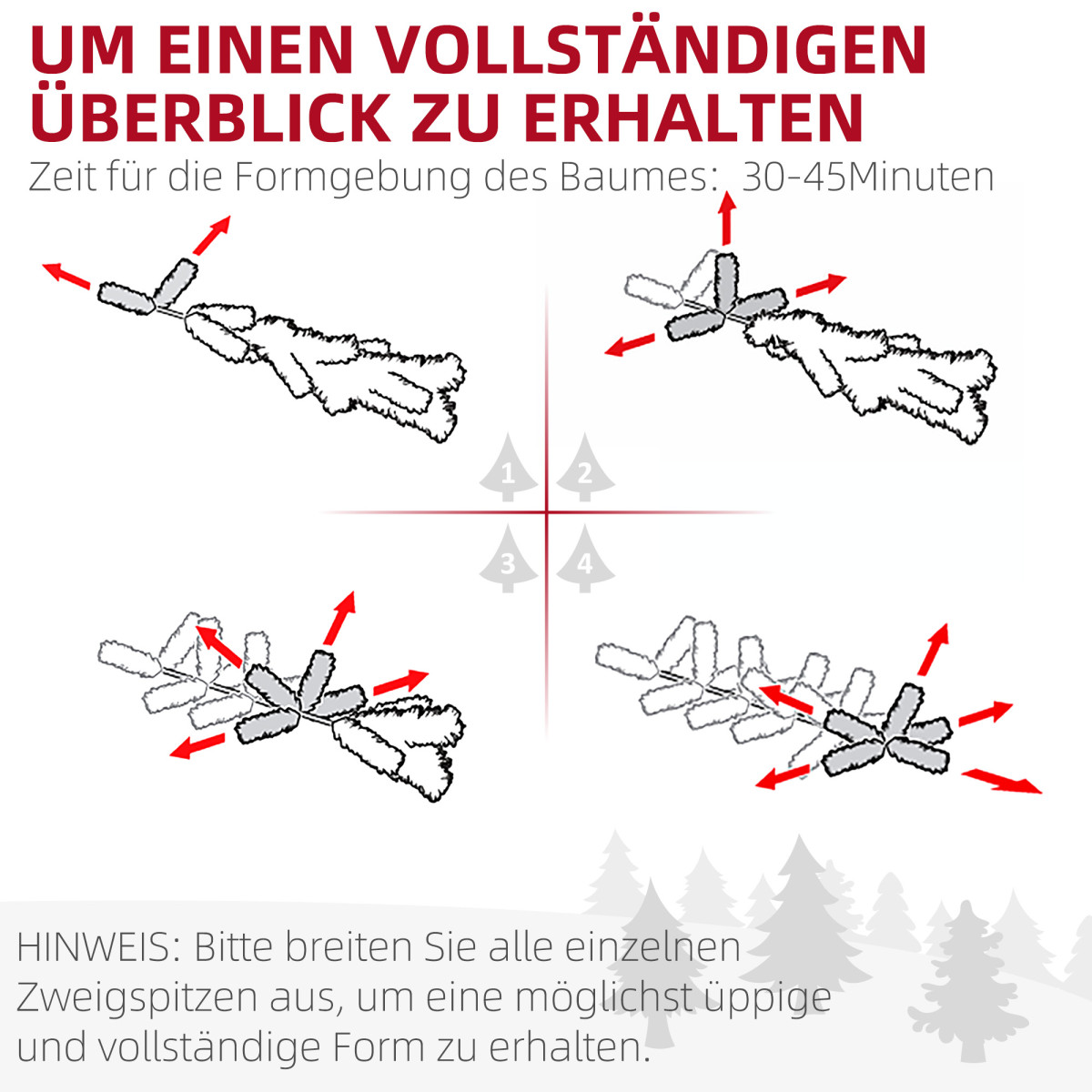 UM EINEN VOLLSTÄNDIGEN ÜBERBLICK ZU ERHALTEN

Zeit für die Formgebung des Baumes: 30-45Minuten

1
2
3
4

HINWEIS: Bitte breiten Sie alle einzelnen Zweigspitzen aus, um eine möglichst üppige und vollständige Form zu erhalten.