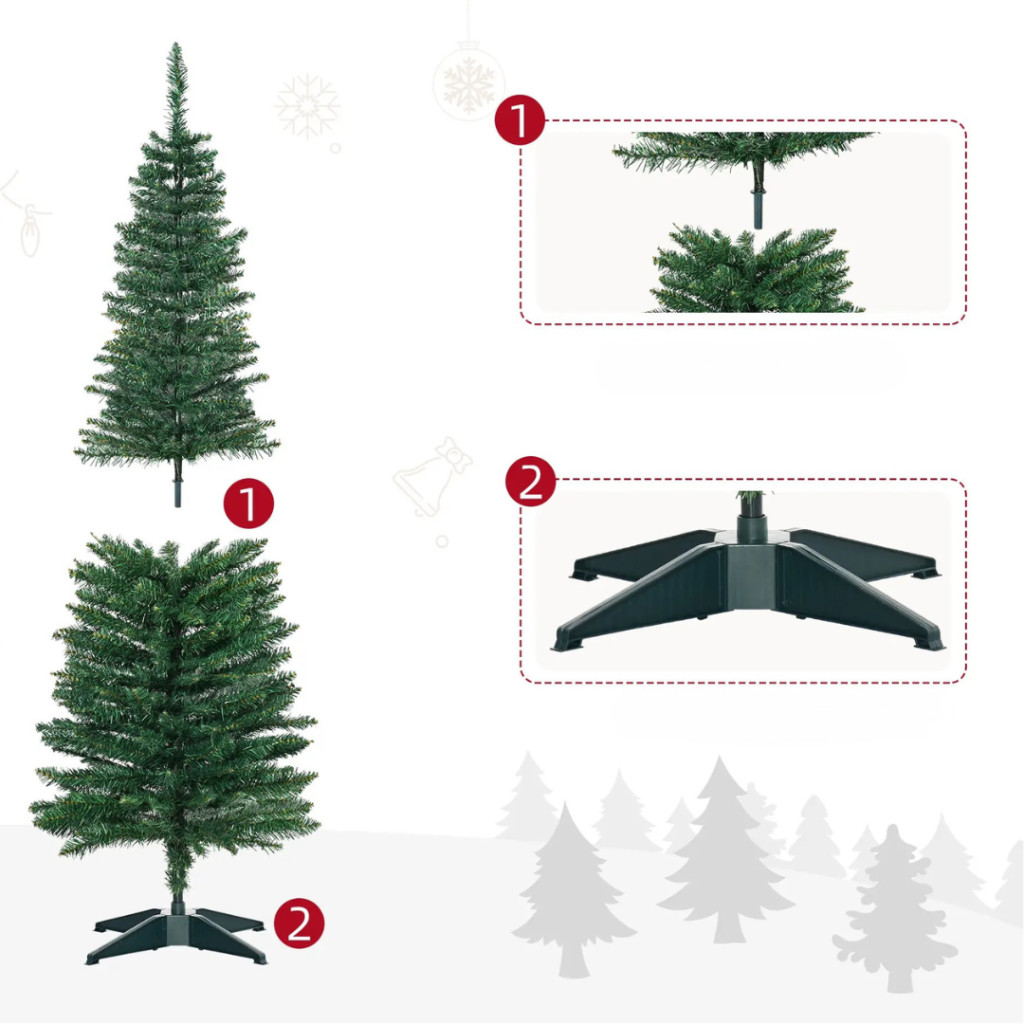 1

1

2

2