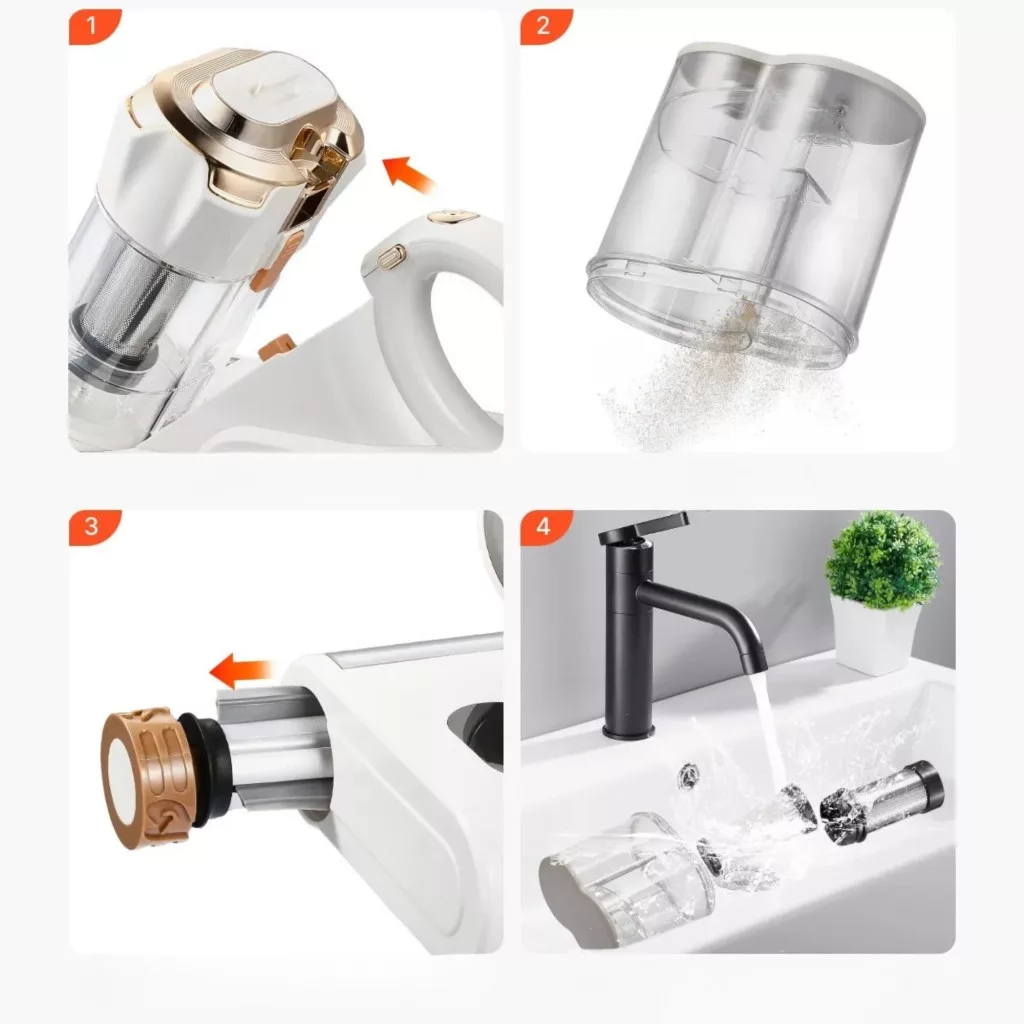 1

2

3

4