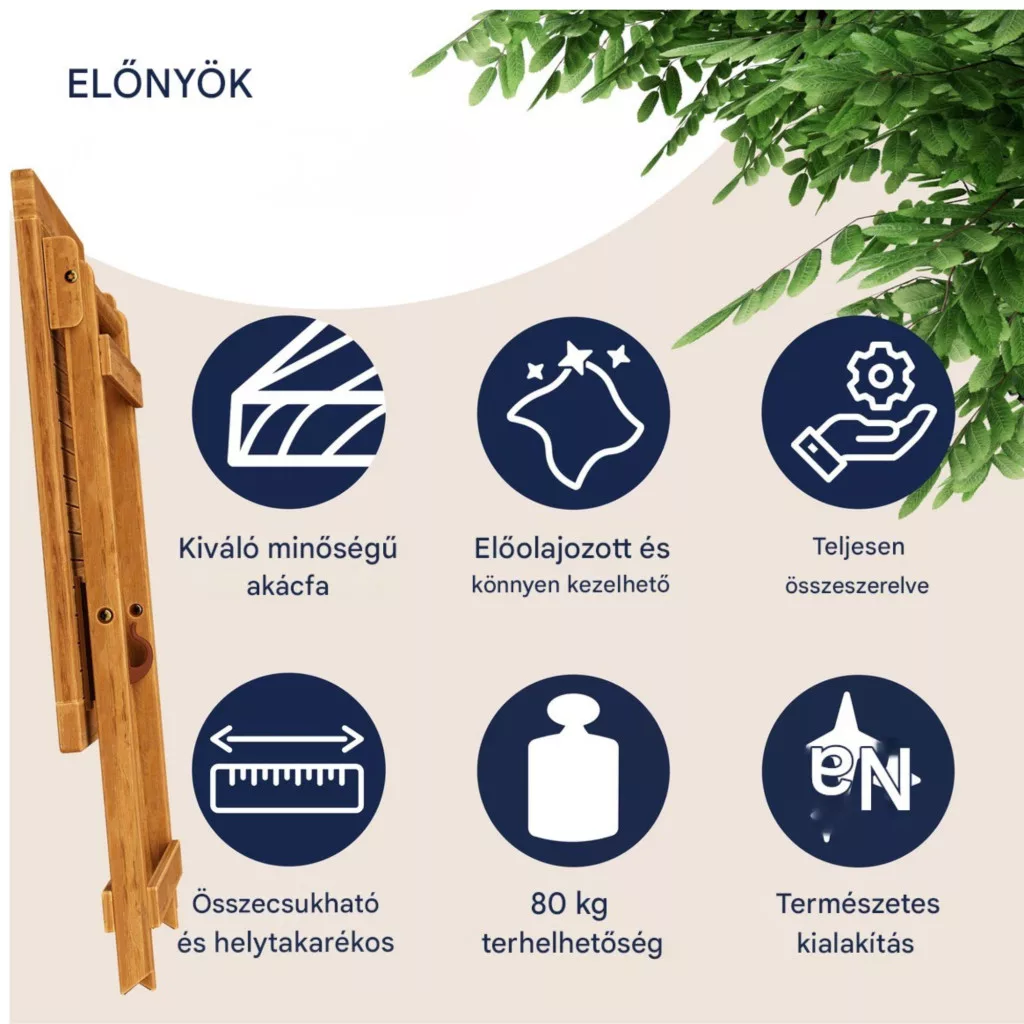 ELŐNYÖK

Kiváló minőségű akácfa

Előolajozott és könnyen kezelhető

Teljesen összeszerelve

Összecsukható és helytakarékos

80 kg terhelhetőség

eN

Természetes kialakítás