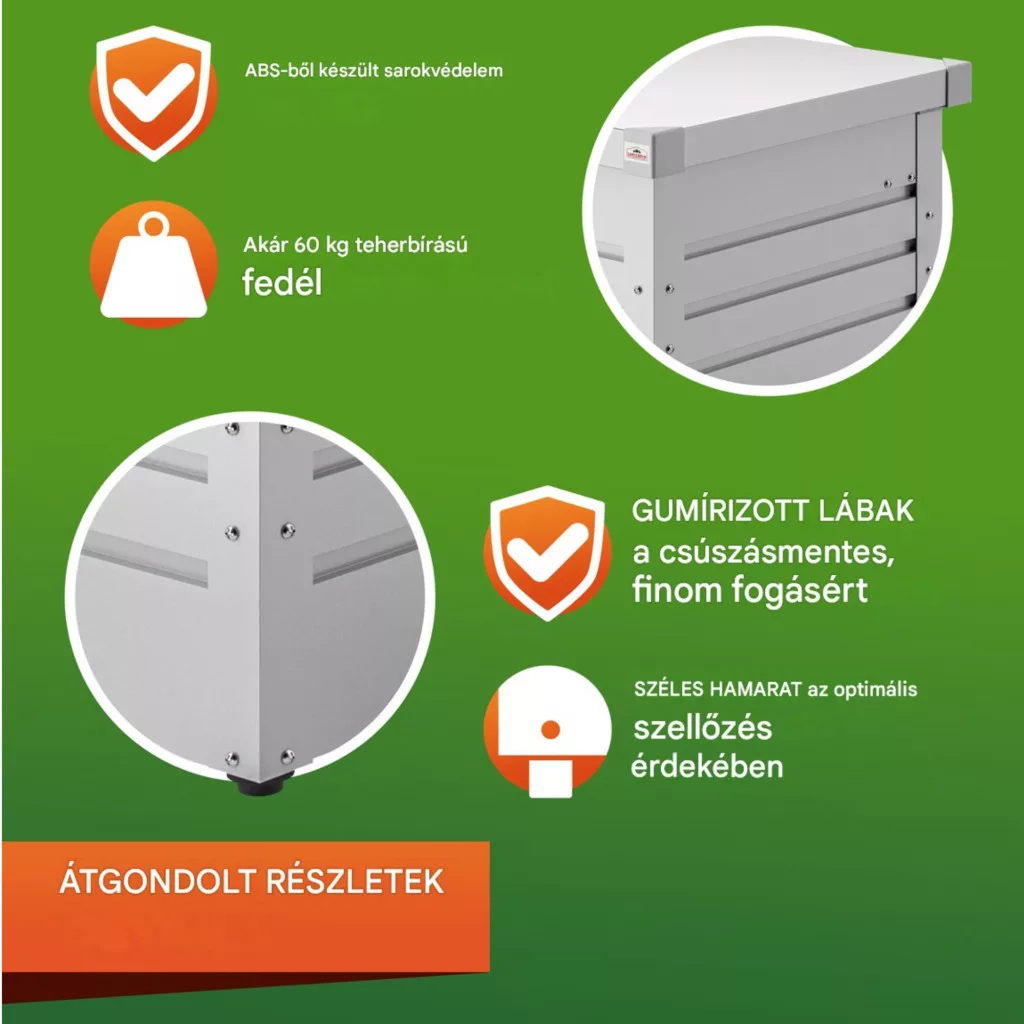 ABS-ből készült sarokvédelem

Akár 60 kg teherbírású fedél

GUMÍRIZOTT LÁBAK a csúszásmentes, finom fogásért

SZÉLES HAMARAT az optimális szellőzés érdekében

ÁTGONDOLT RÉSZLETEK