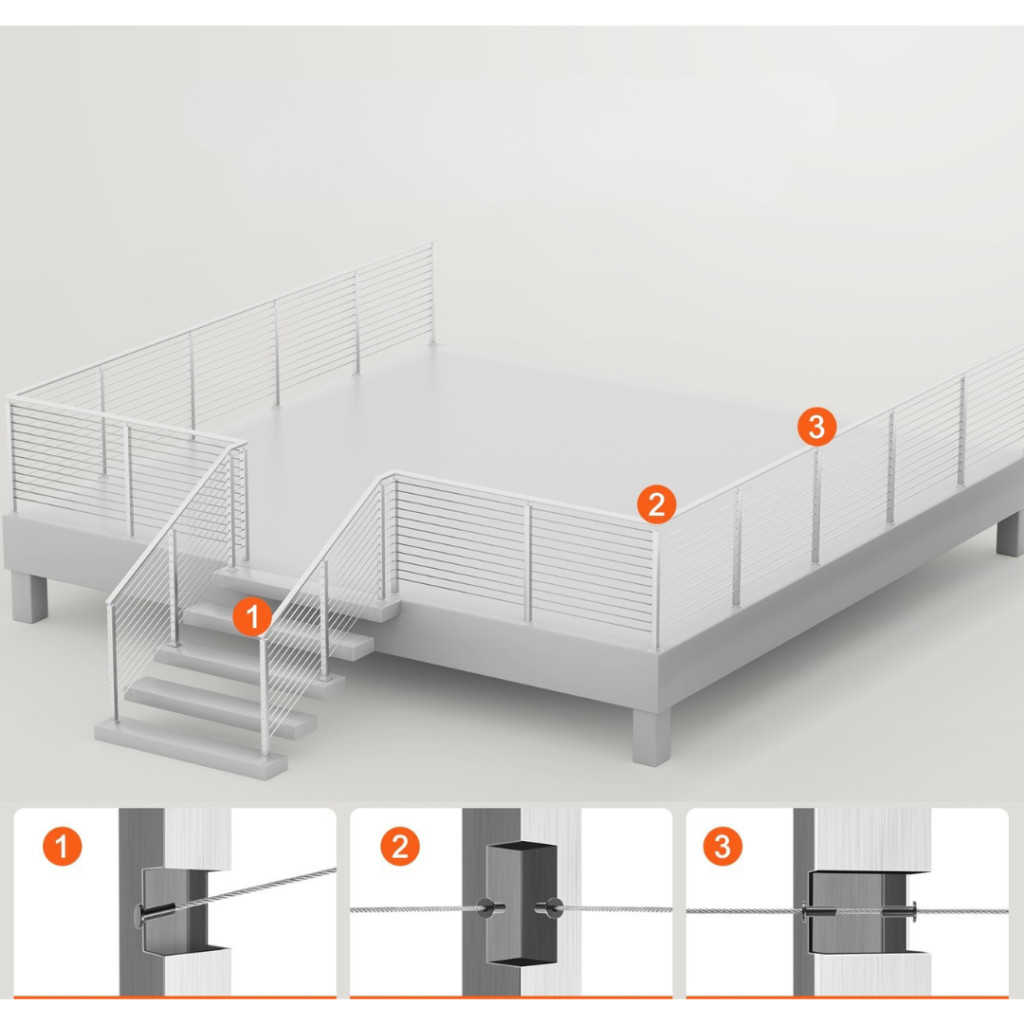 3
2
1
1
2
3