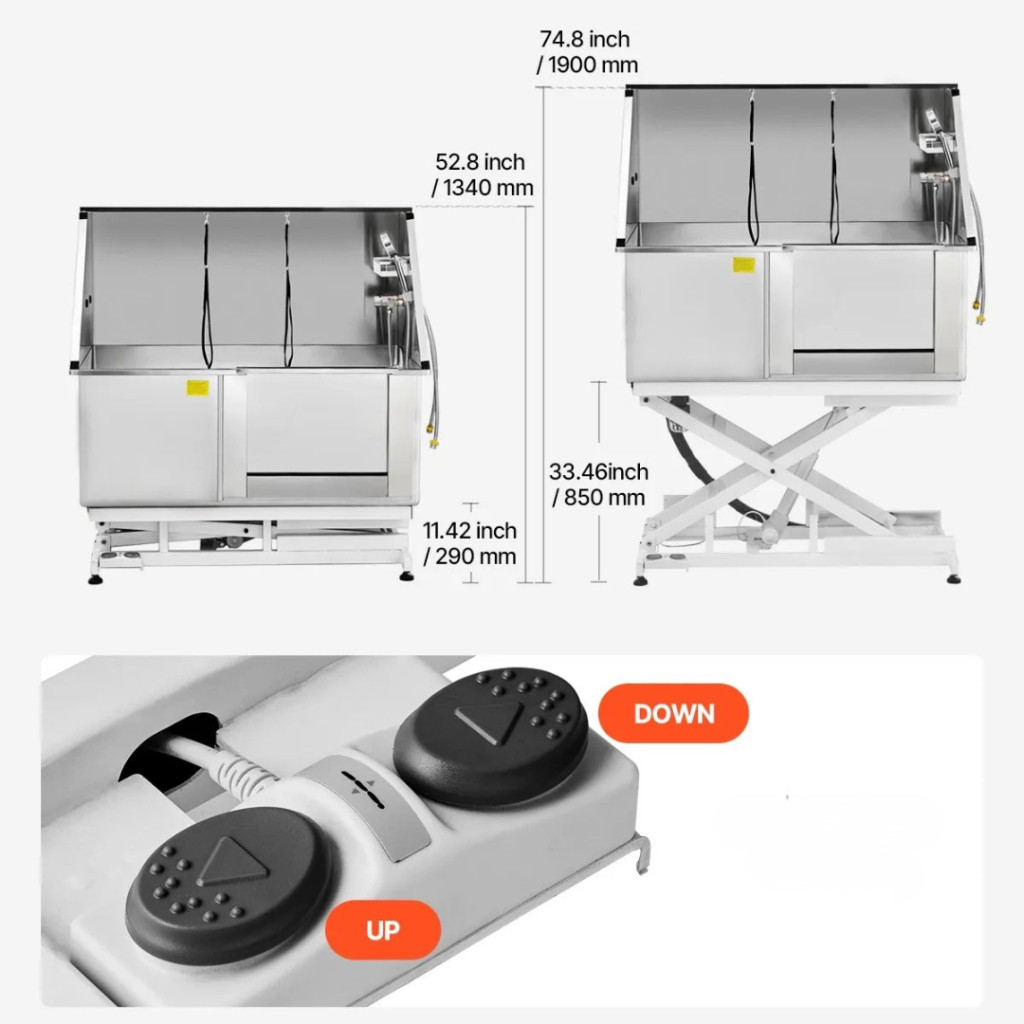 74.8 inch
/ 1900 mm

52.8 inch
/ 1340 mm

33.46inch
/ 850 mm

11.42 inch
/ 290 mm

DOWN

UP