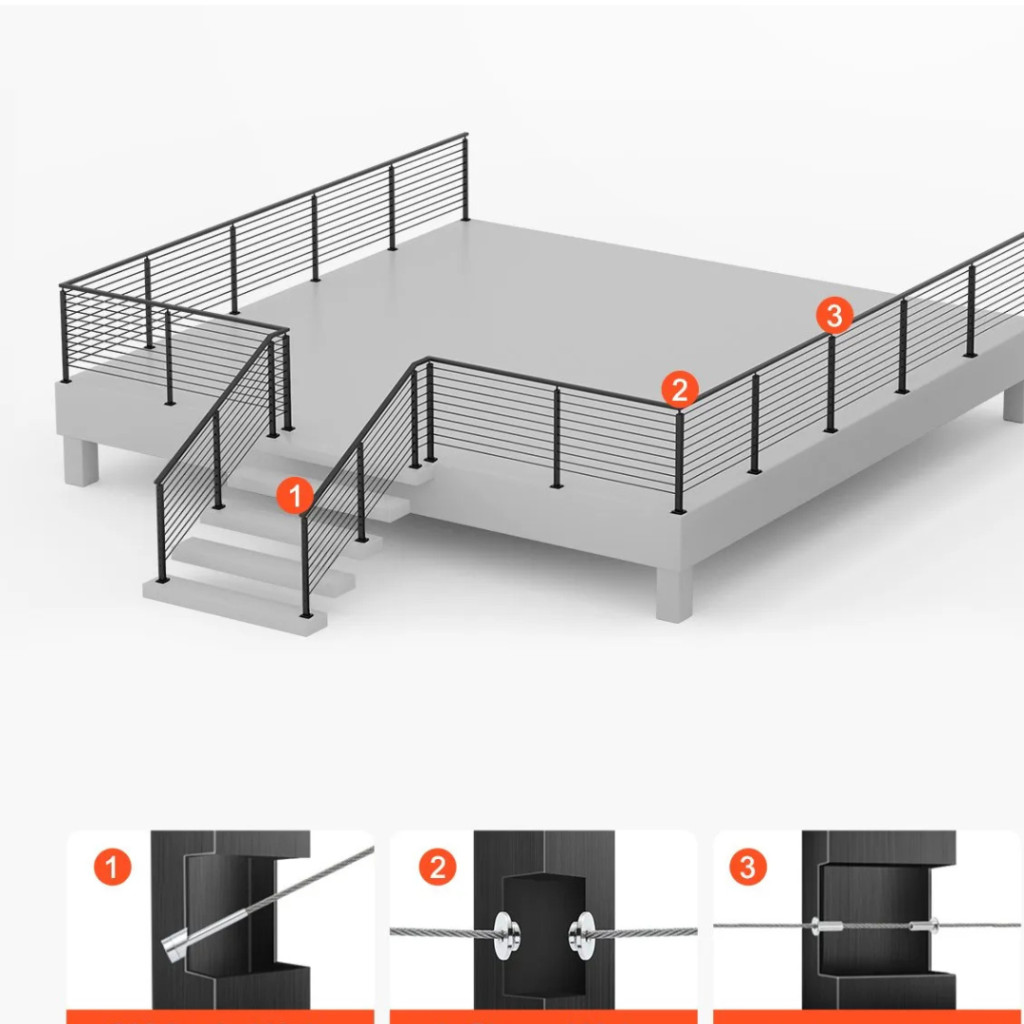 3
2
1

1
2
3