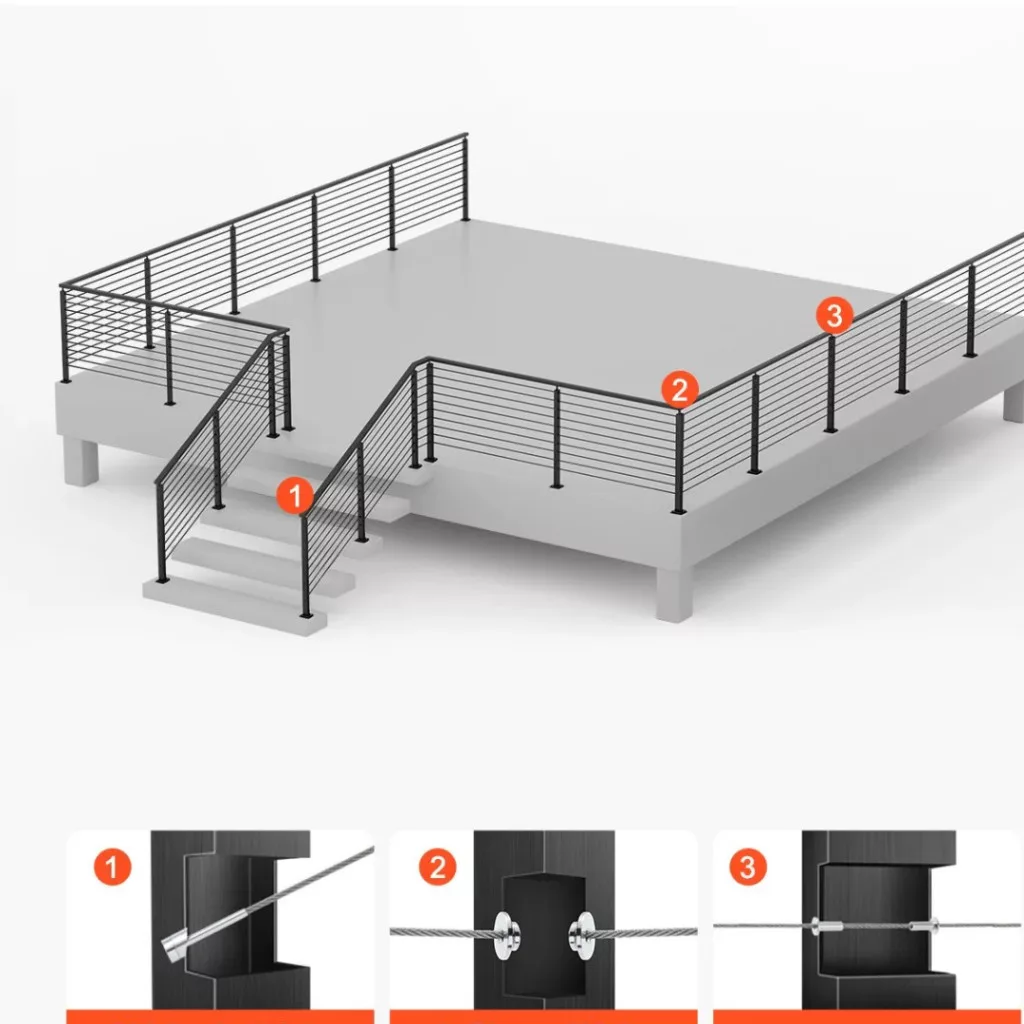 3
2
1
1
2
3