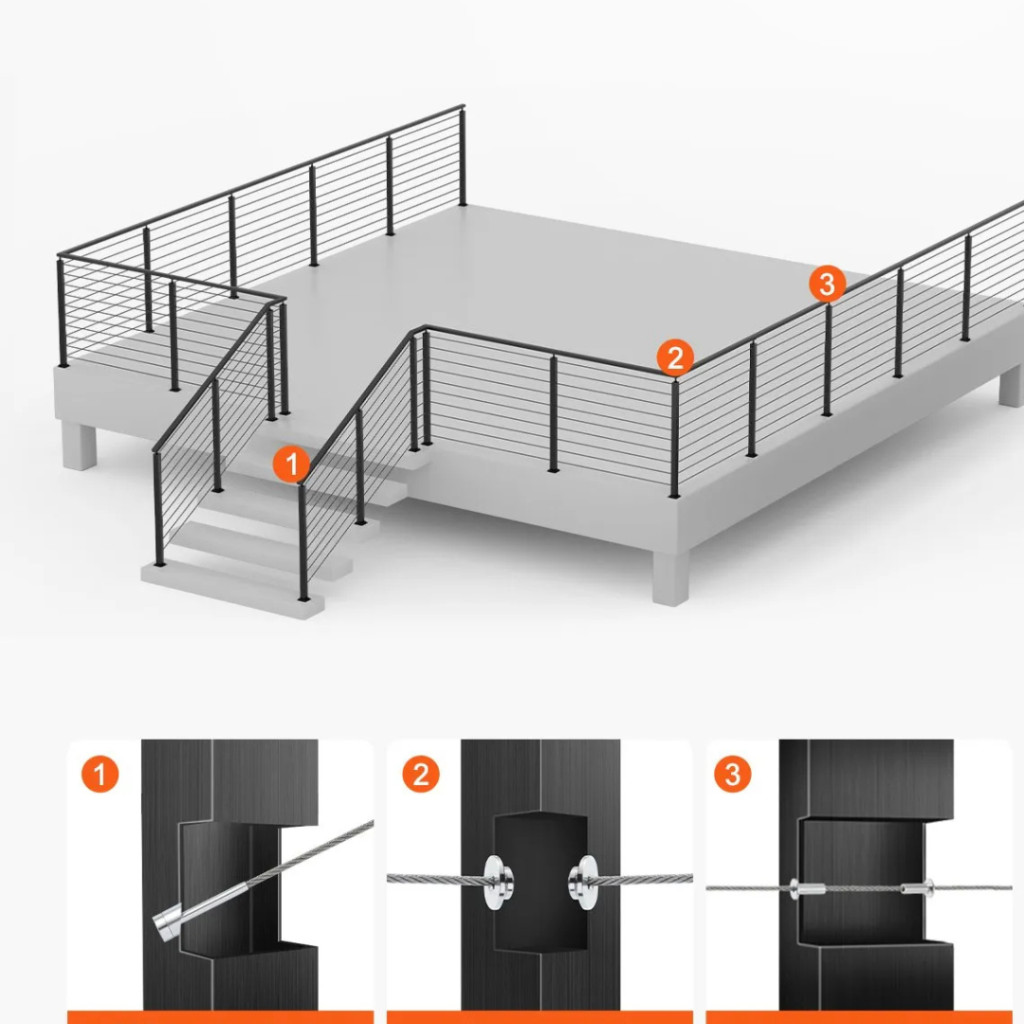 3
2
1
1
2
3