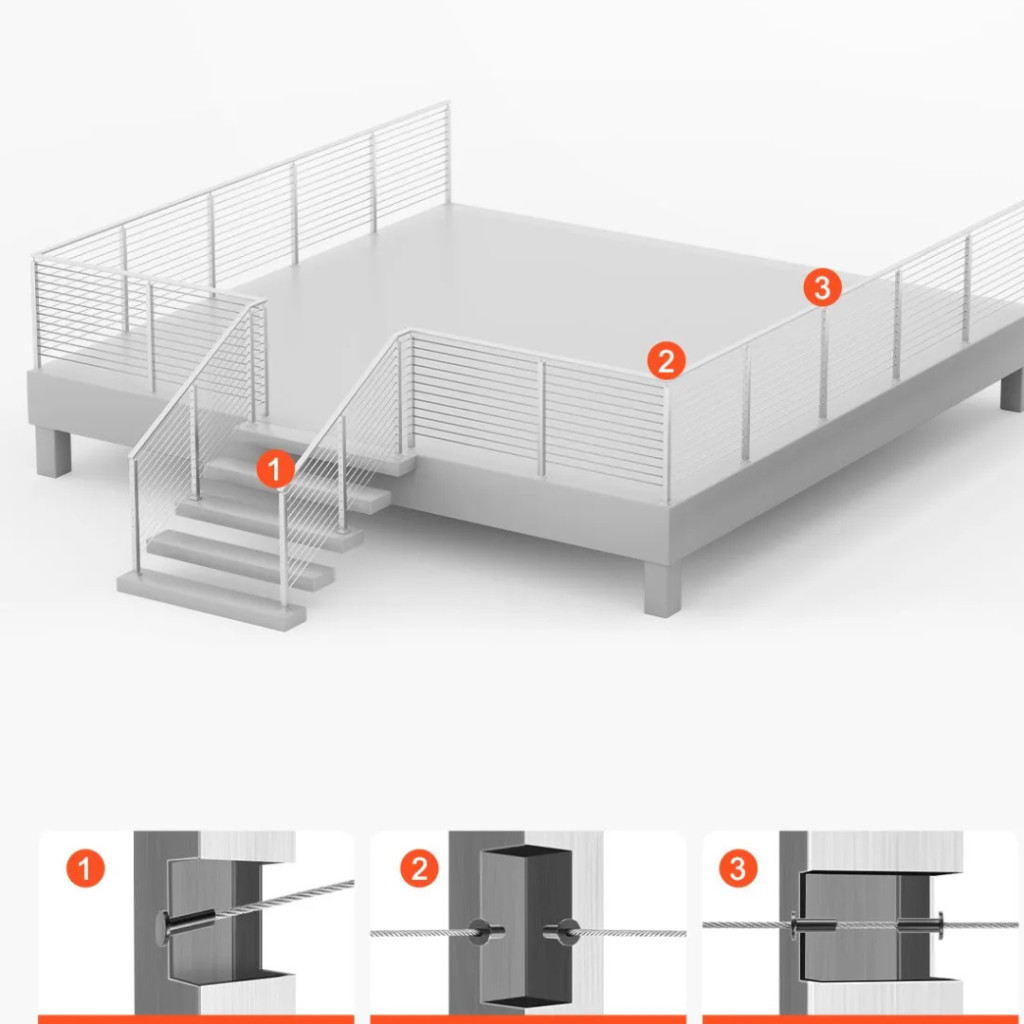 3
2
1
1
2
3