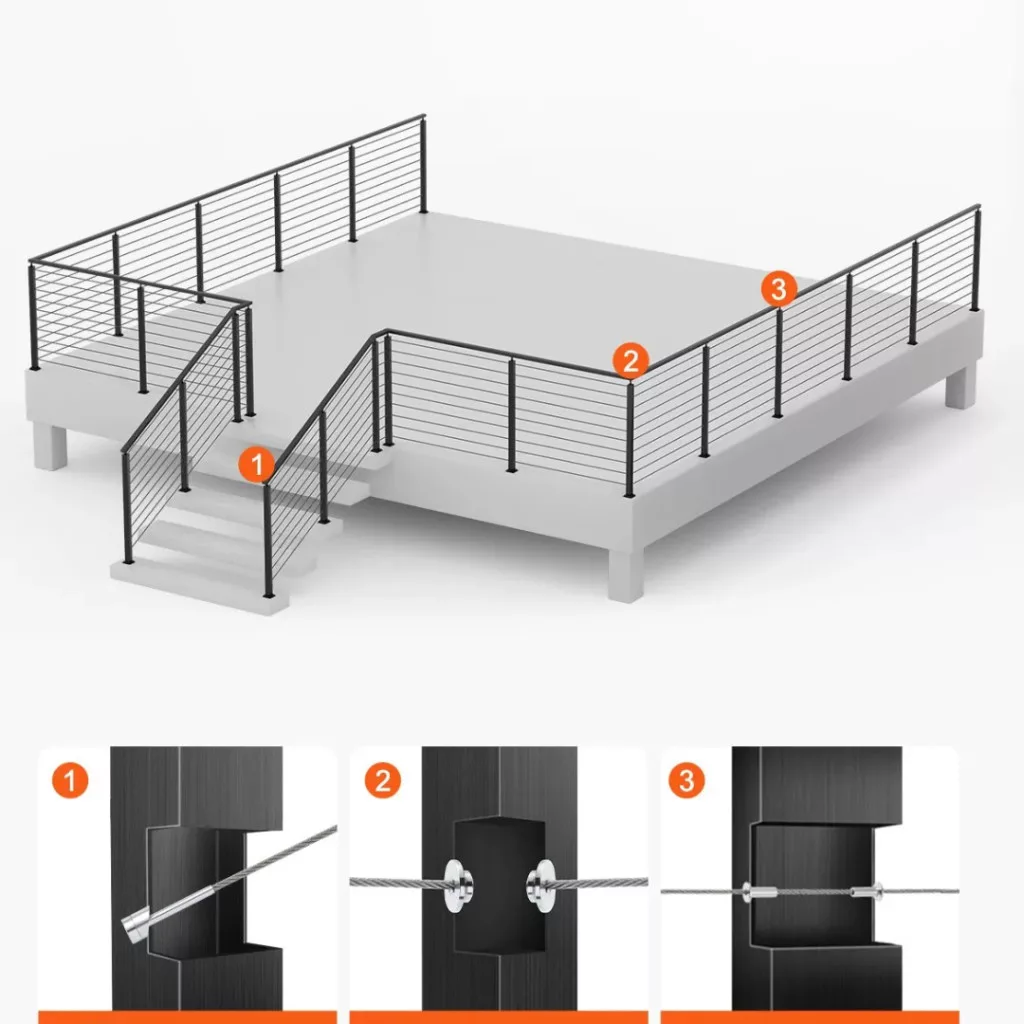 3
2
1
1
2
3