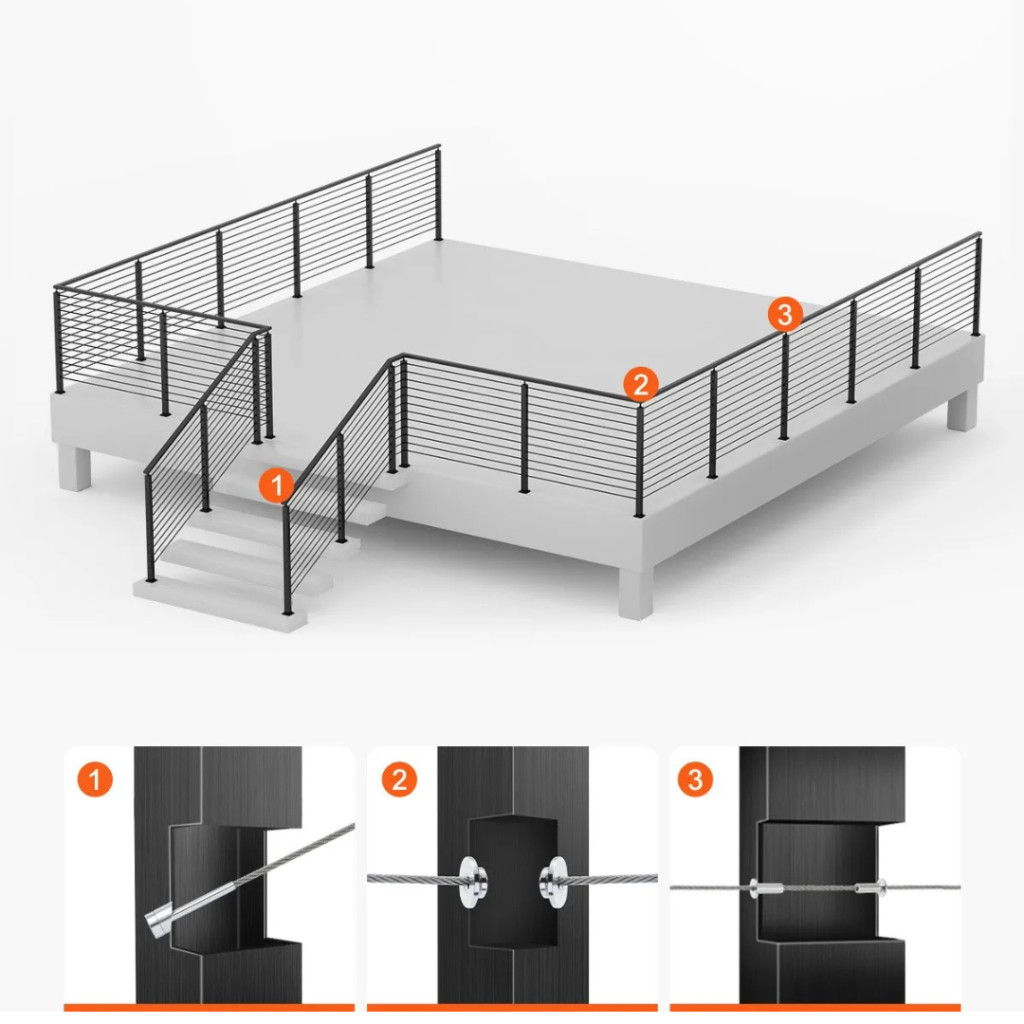 3
2
1
1
2
3