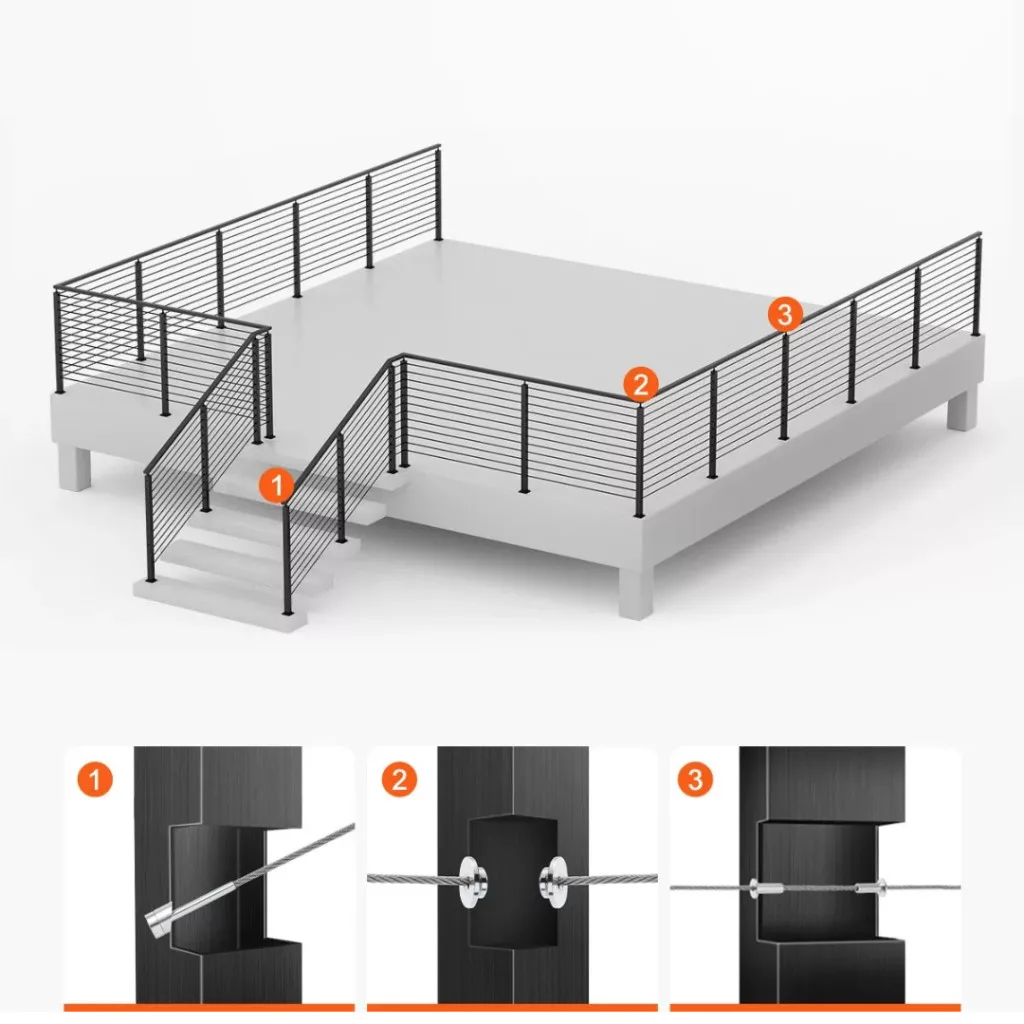 3
2
1
1
2
3