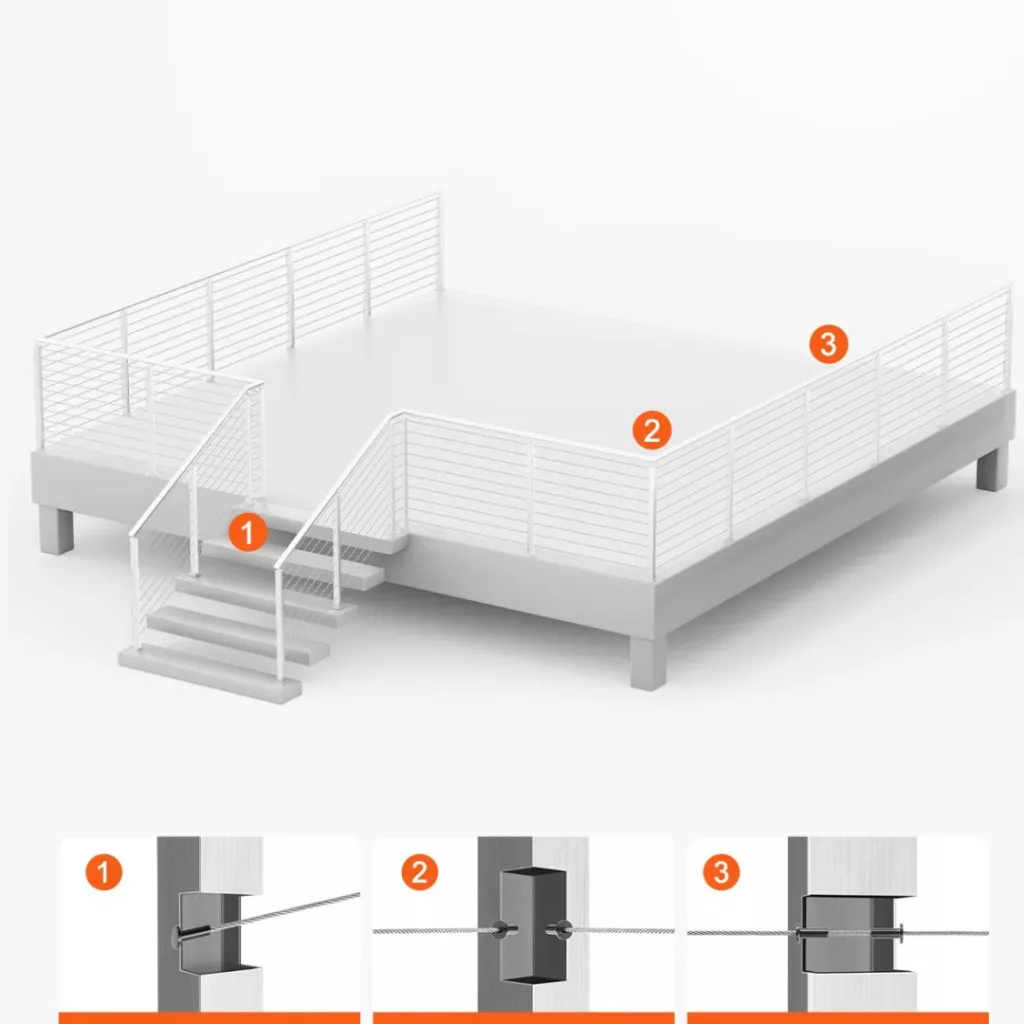 3
2
1
1
2
3