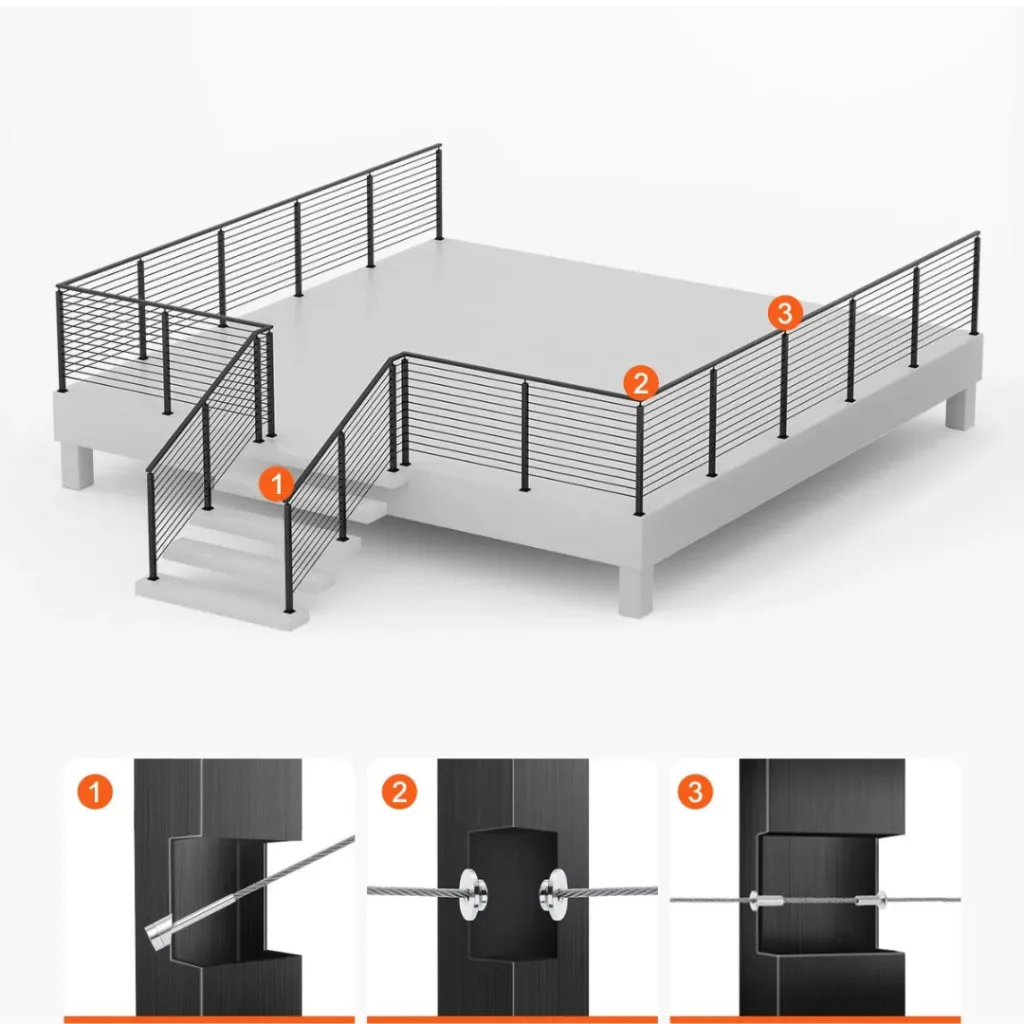 1
2
3
1
2
3