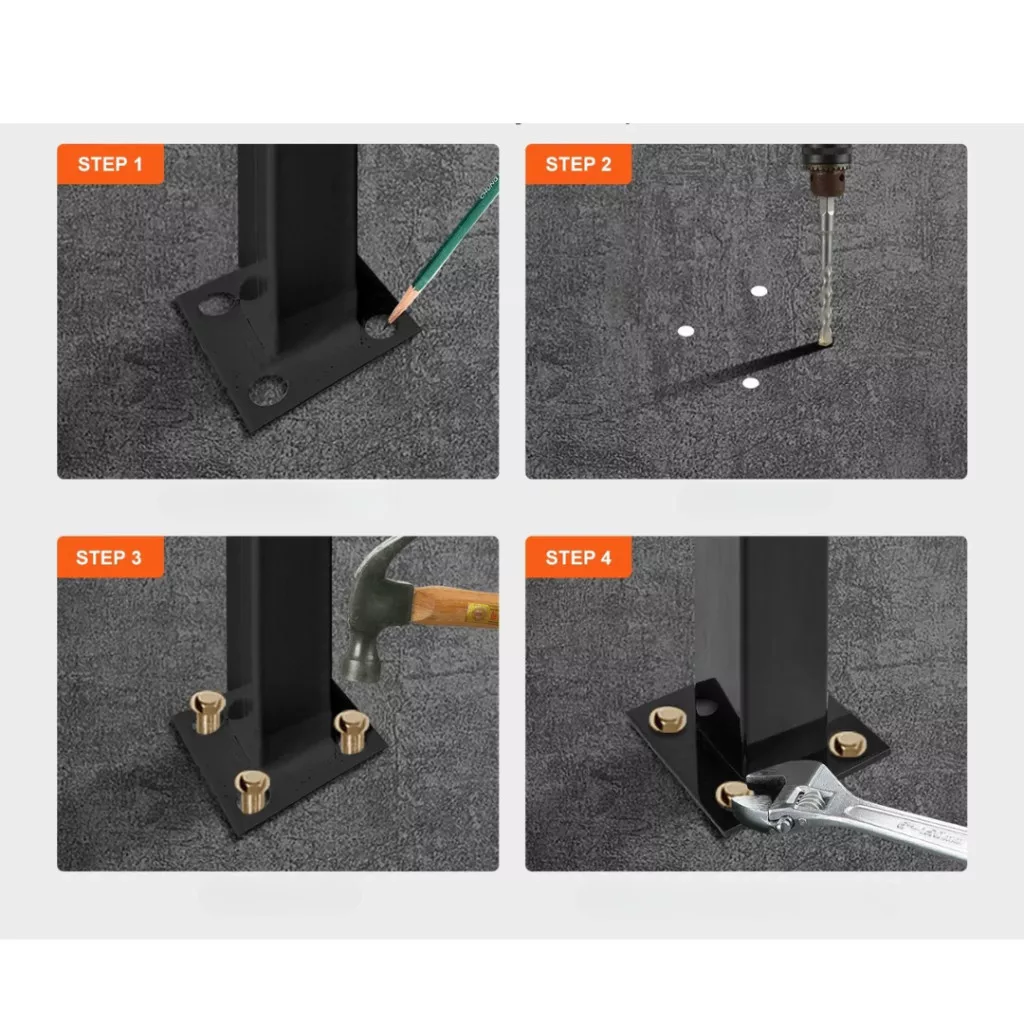 STEP 1

STEP 2

STEP 3

STEP 4