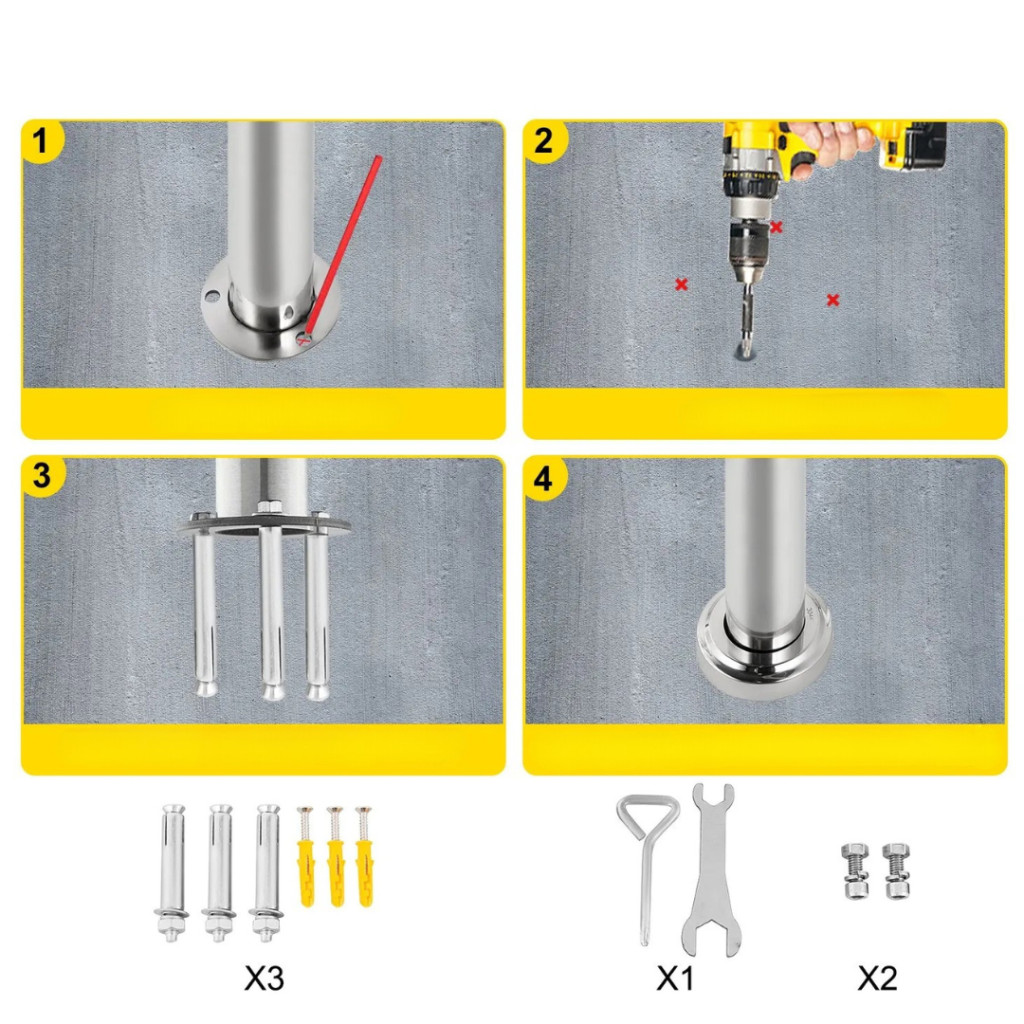 1

2

3

4

X3

X1

X2