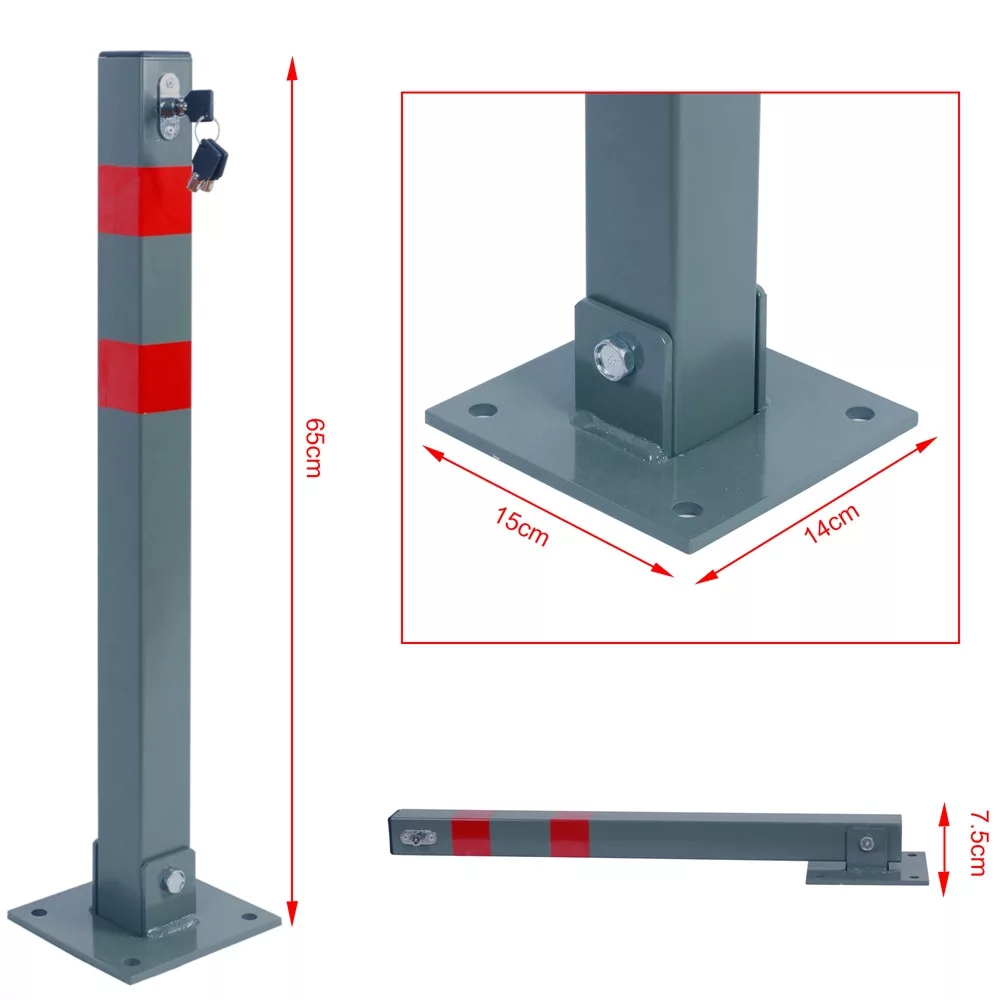 65cm

15cm

14cm

7.5cm