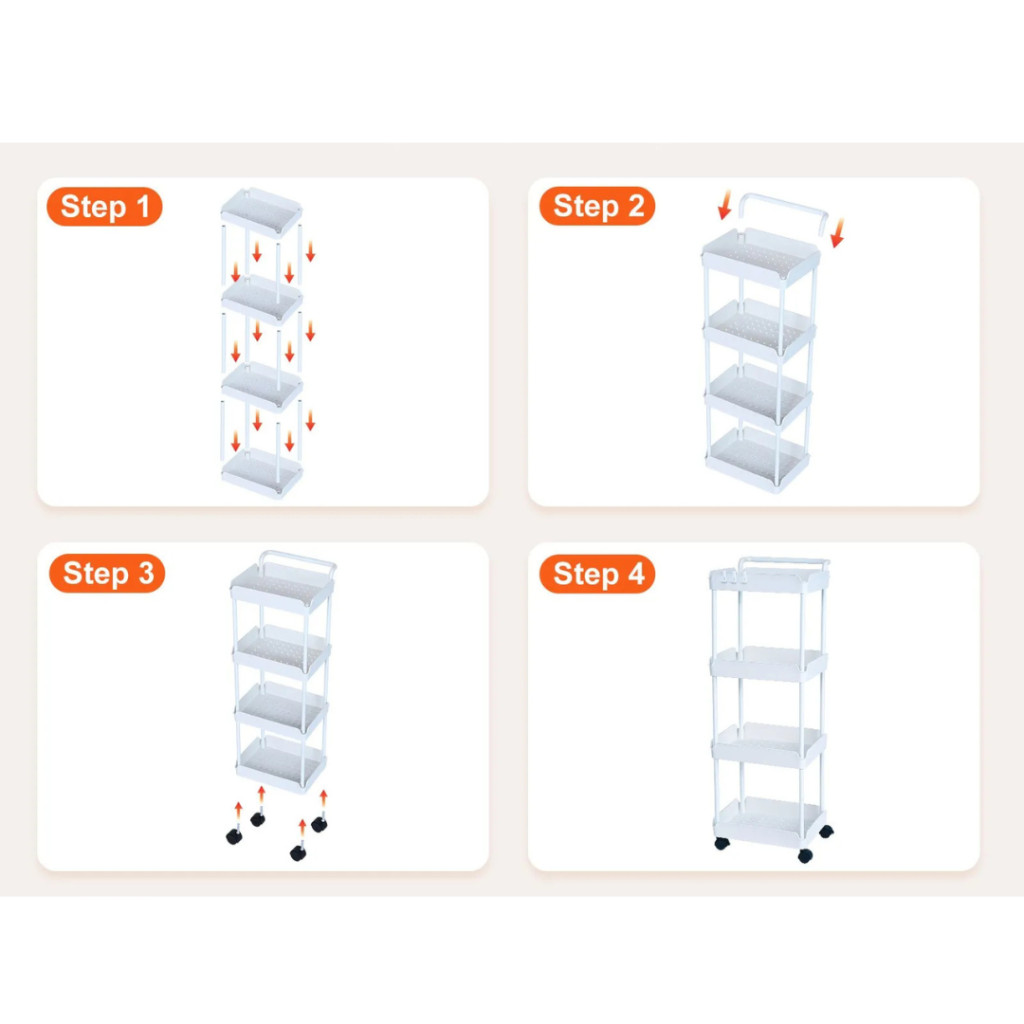 Step 1

Step 2

Step 3

Step 4