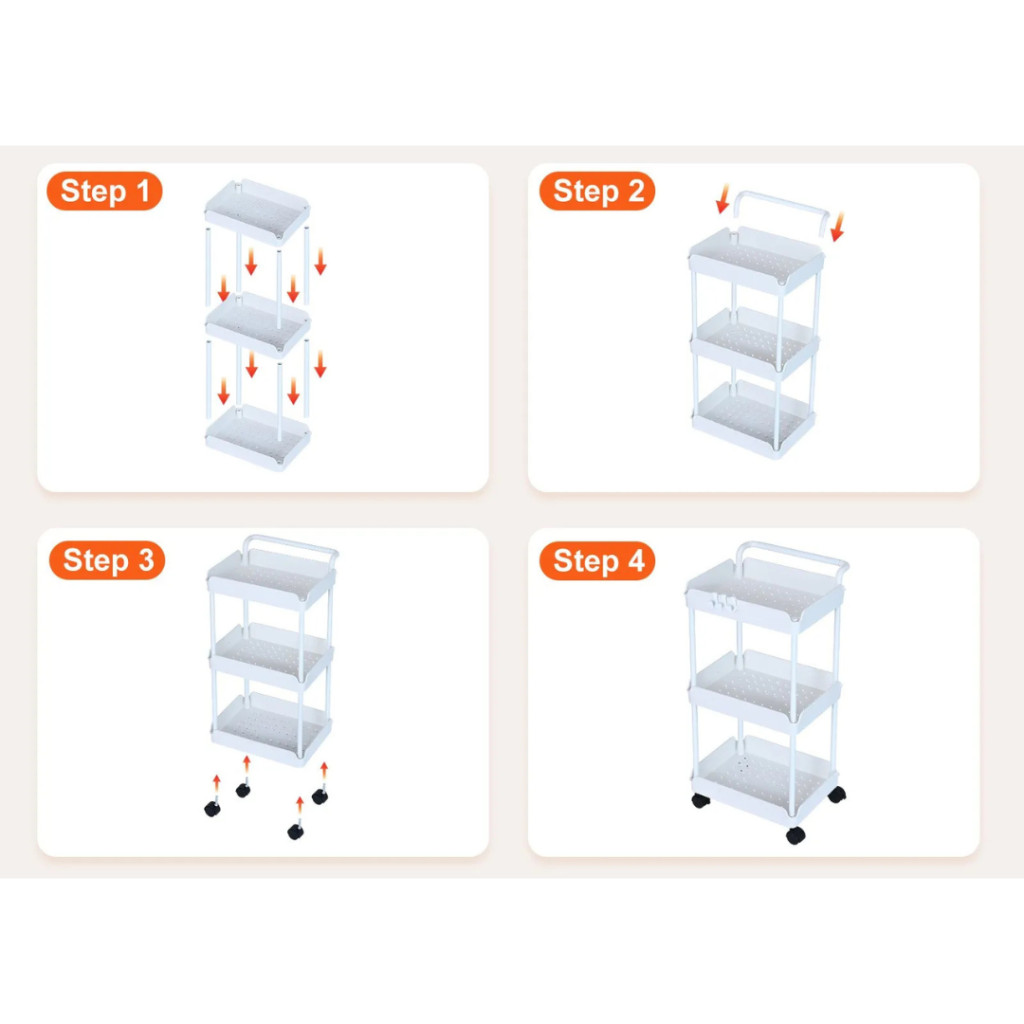 Step 1

Step 2

Step 3

Step 4