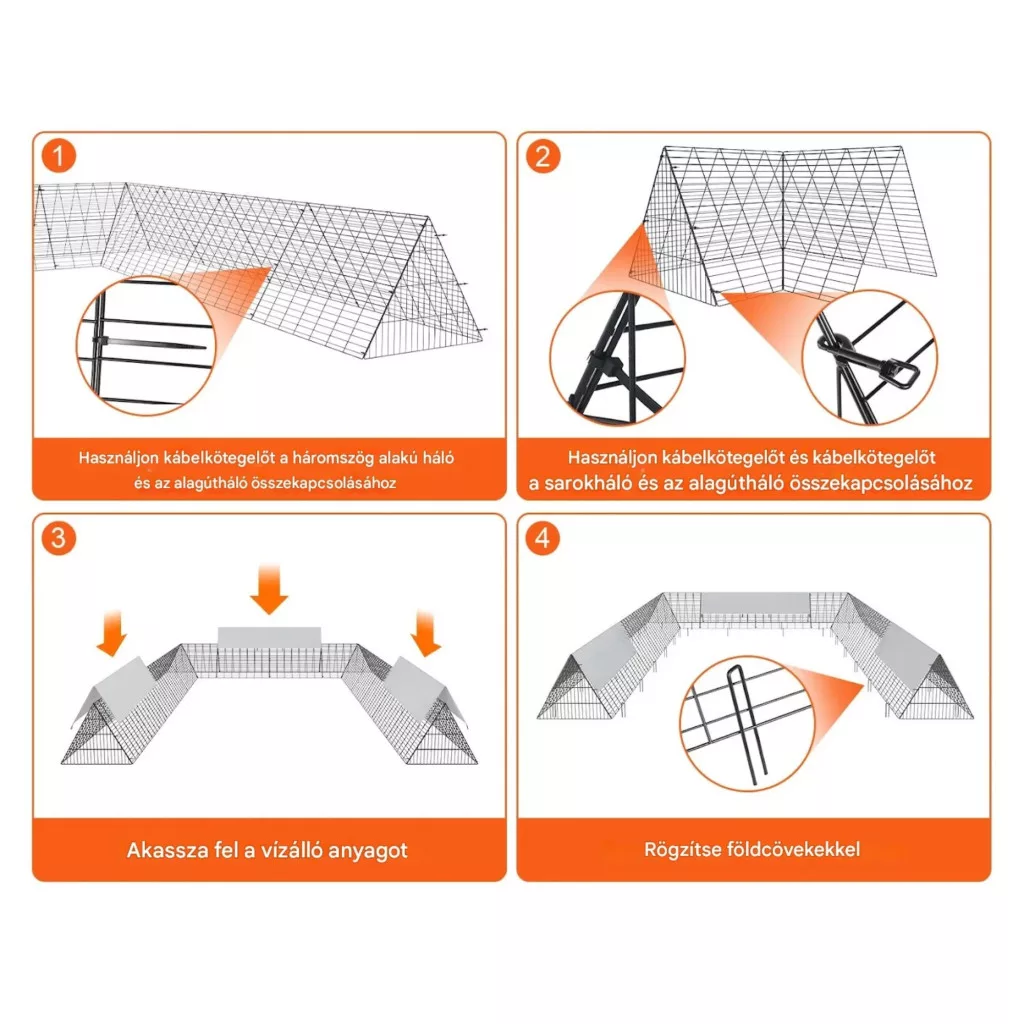 1

Használjon kábelkötegelőt a háromszög alakú háló és az alagútháló összekapcsolásához

2

Használjon kábelkötegelőt és kábelkötegelőt a sarokháló és az alagútháló összekapcsolásához

3

Akassza fel a vízálló anyagot

4

Rögzítse földcövekekkel