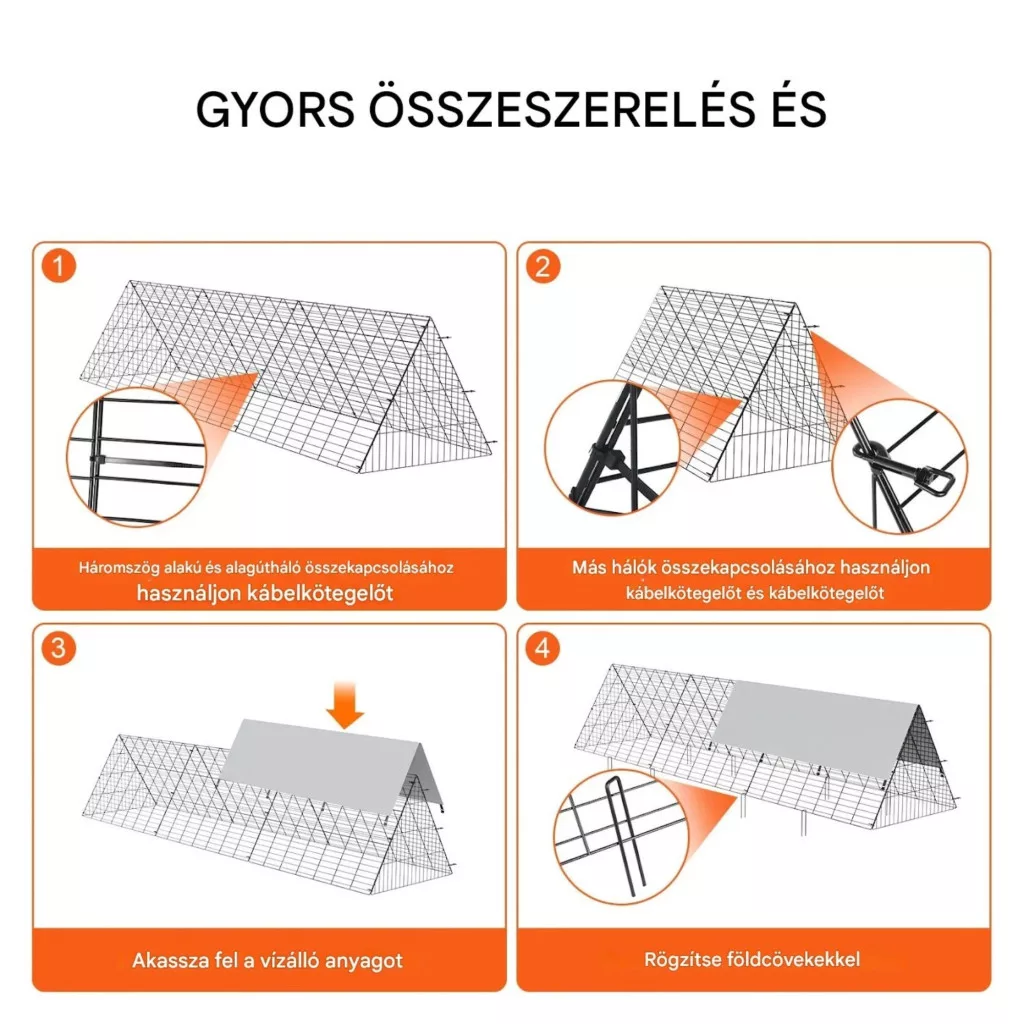 GYORS ÖSSZESZERELÉS ÉS

1

Háromszög alakú és alagútháló összekapcsolásához használjon kábelkötegelőt

2

Más hálók összekapcsolásához használjon kábelkötegelőt és kábelkötegelőt

3

Akassza fel a vízálló anyagot

4

Rögzítse földcövekekkel