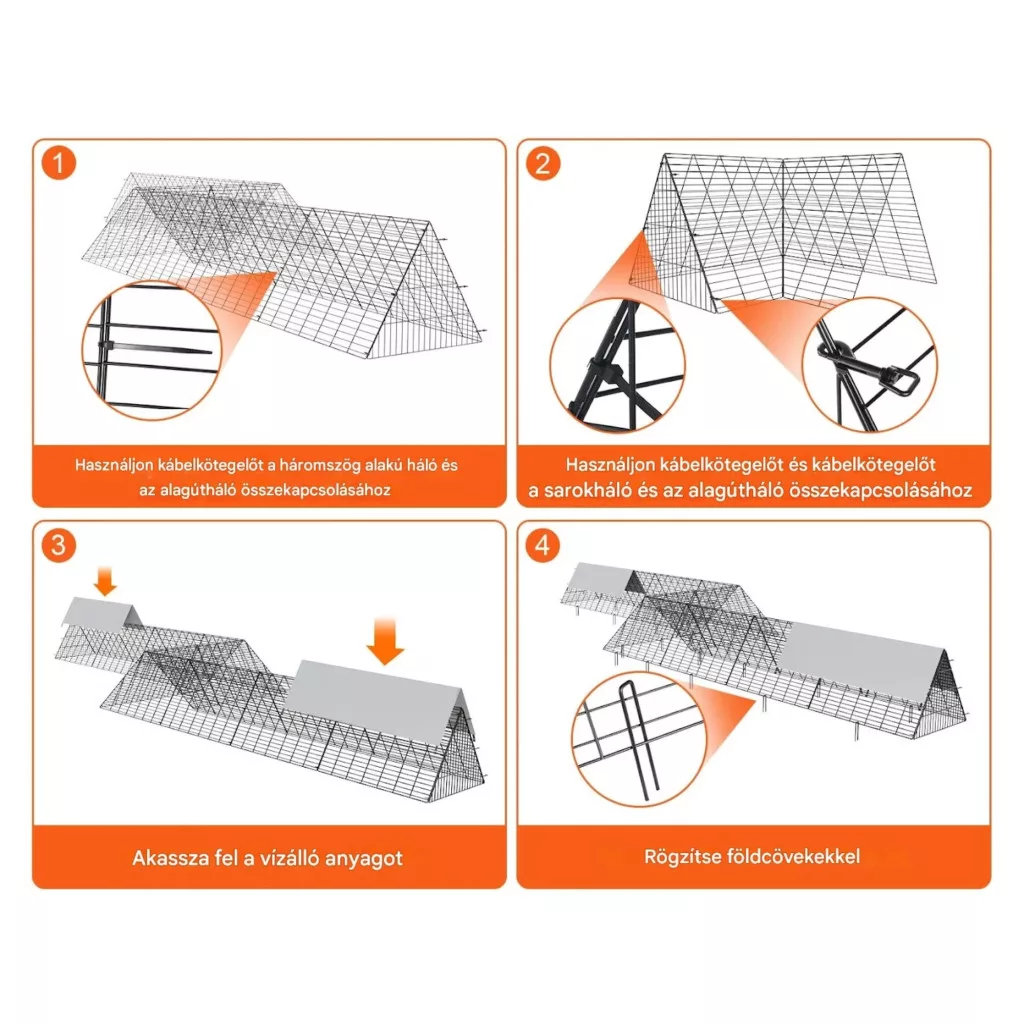 1

Használjon kábelkötegelőt a háromszög alakú háló és az alagútháló összekapcsolásához

2

Használjon kábelkötegelőt és kábelkötegelőt a sarokháló és az alagútháló összekapcsolásához

3

Akassza fel a vízálló anyagot

4

Rögzítse földcövekekkel