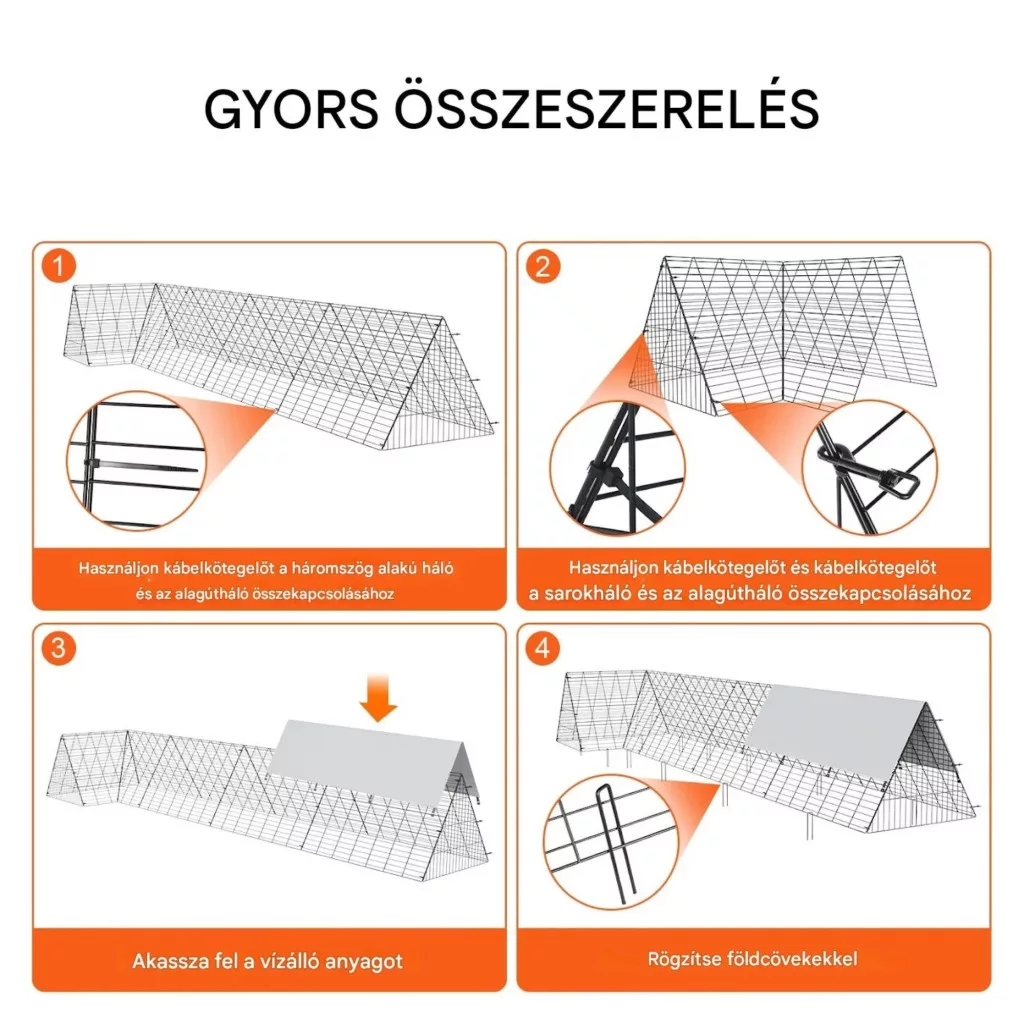 GYORS ÖSSZESZERELÉS

1

Használjon kábelkötegelőt a háromszög alakú háló és az alagútháló összekapcsolásához

2

Használjon kábelkötegelőt és kábelkötegelőt a sarokháló és az alagútháló összekapcsolásához

3

Akassza fel a vízálló anyagot

4

Rögzítse földcövekekkel