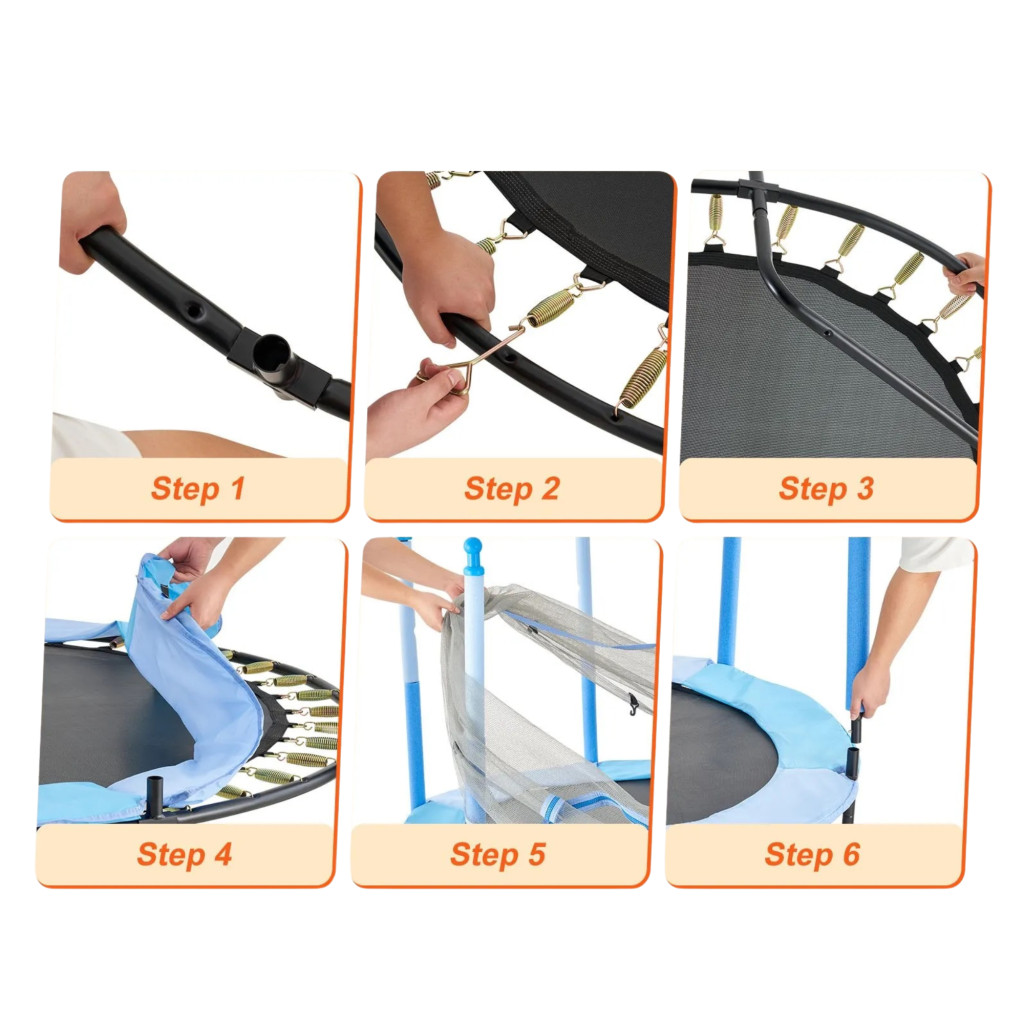 Step 1

Step 2

Step 3

Step 4

Step 5

Step 6