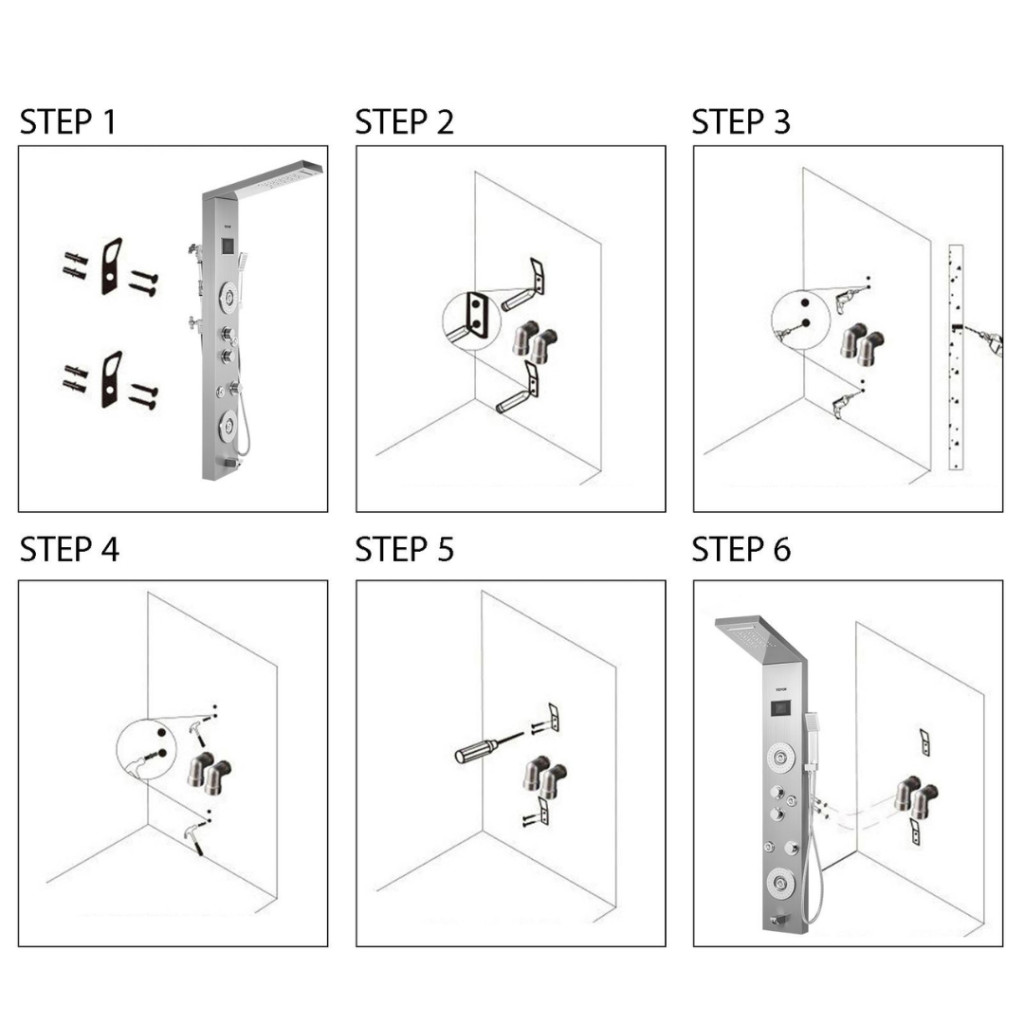 STEP 1

STEP 2

STEP 3

STEP 4

STEP 5

STEP 6